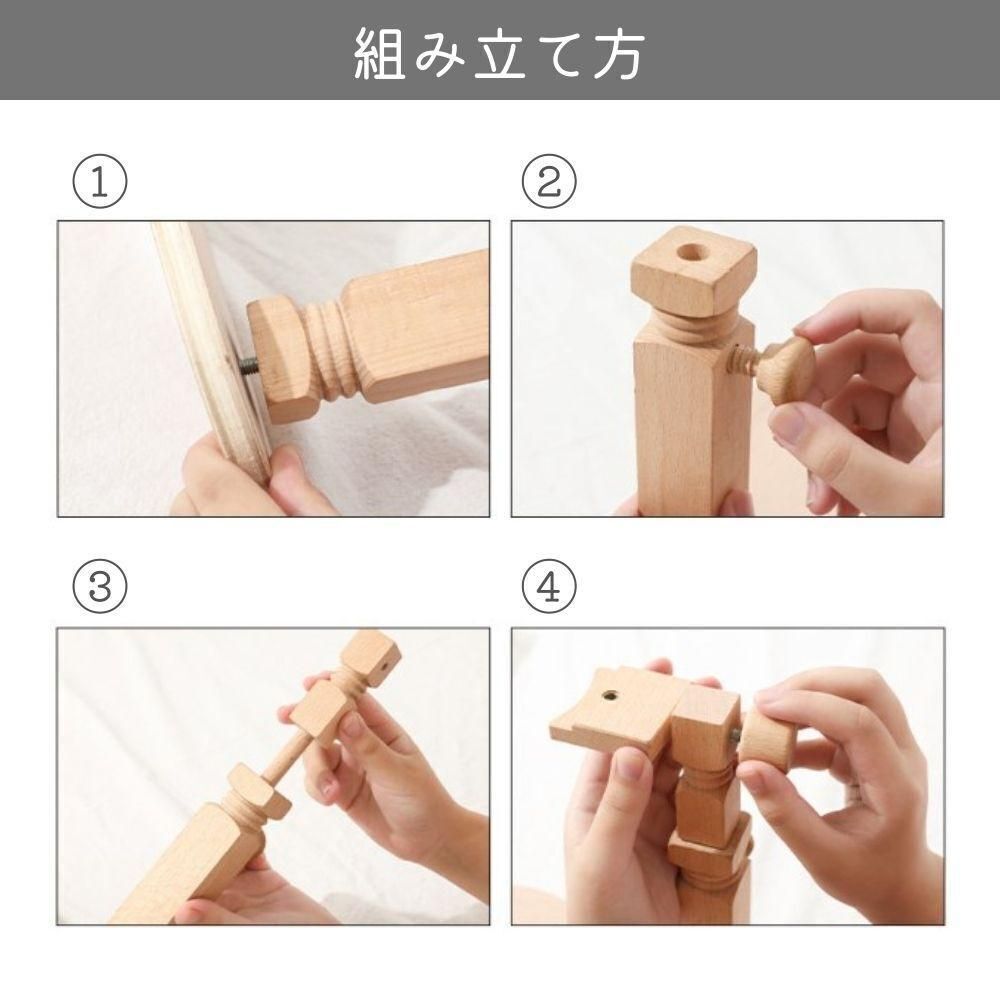 組み立て方

①

②

③

④