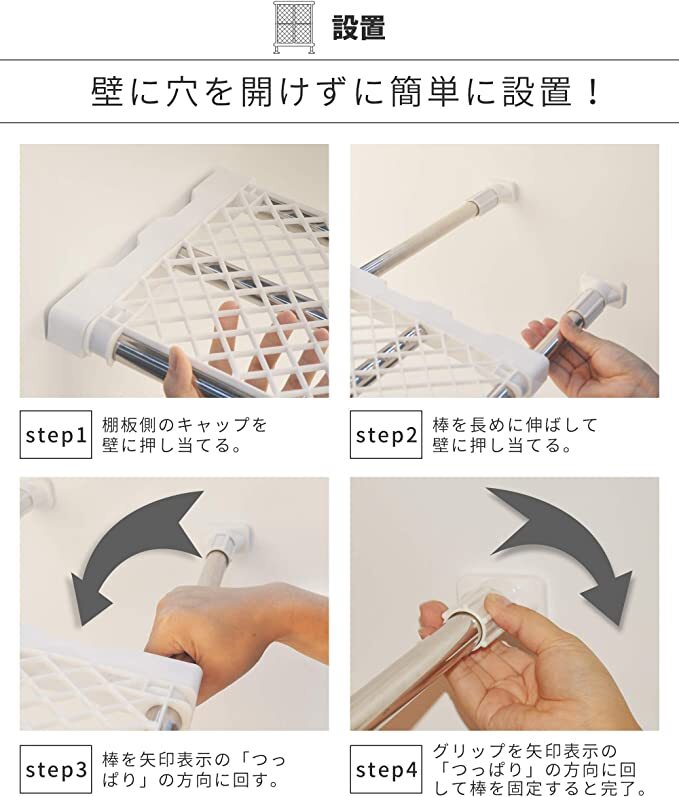 設置

壁に穴を開けずに簡単に設置！

step1 棚板側のキャップを壁に押し当てる。

step2 棒を長めに伸ばして壁に押し当てる。

step3 棒を矢印表示の「つっぱり」の方向に回す。

step4 グリップを矢印表示の「つっぱり」の方向に回して棒を固定すると完了。