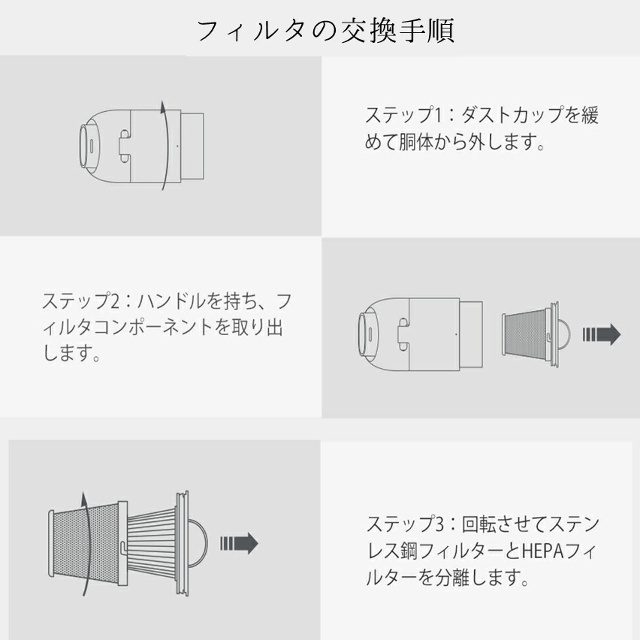 フィルタの交換手順

ステップ1：ダストカップを緩めて胴体から外します。

ステップ2：ハンドルを持ち、フィルタコンポーネントを取り出します。

ステップ3：回転させてステンレス鋼フィルターとHEPAフィルターを分離します。