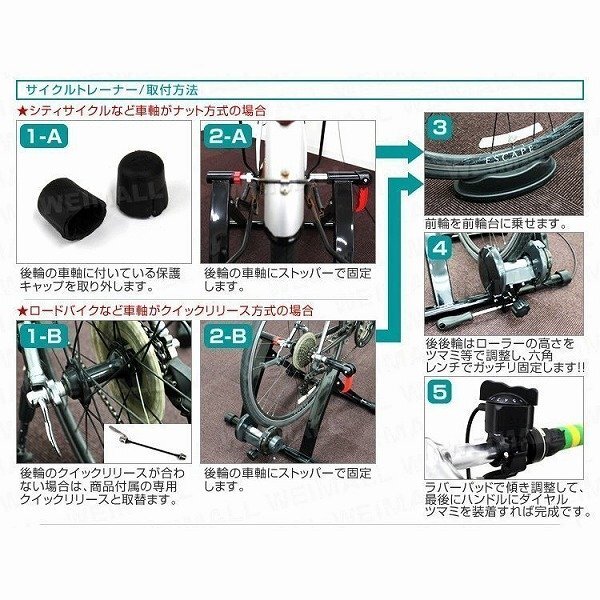 サイクルトレーナー/取付方法

★シティサイクルなど車軸がナット方式の場合

1-A

後輪の車軸に付いている保護キャップを取り外します。

2-A

後輪の車軸にストッパーで固定します。

★ロードバイクなど車軸がクイックリリース方式の場合

1-B

後輪のクイックリリースが合わない場合は、商品付属の専用クイックリリースと取替ます。

2-B

後輪の車軸にストッパーで固定します。

3

ESCAPE

前輪を前輪台に乗せます。

4

後後輪はローラーの高さをツマミ等で調整し、六角レンチでガッチリ固定します!!

5

ラバーパッドで傾き調整して、最後にハンドルにダイヤルツマミを装着すれば完成です。

WEIMALL