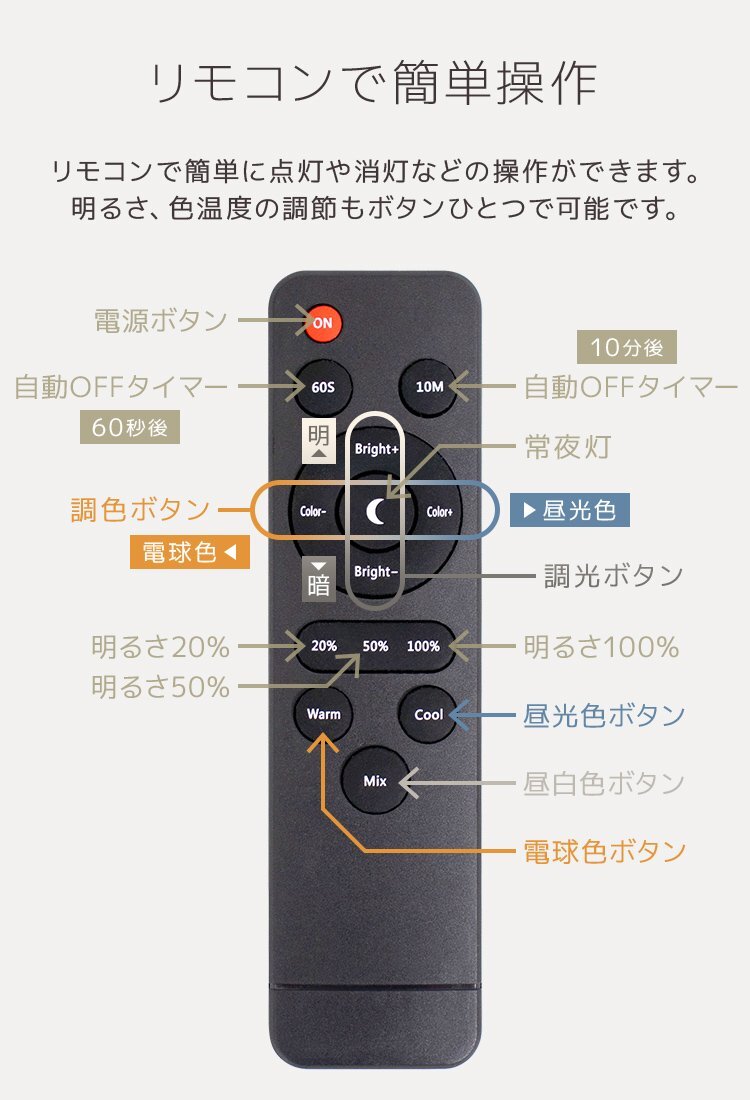 リモコンで簡単操作

リモコンで簡単に点灯や消灯などの操作ができます。
明るさ、色温度の調節もボタンひとつで可能です。

電源ボタン
ON

10分後

自動OFFタイマー
60S
10M
自動OFFタイマー
60秒後

明
Bright+
常夜灯

調色ボタン
Color-
Color+
▶昼光色
電球色◀

暗
Bright-
調光ボタン

明るさ20%
20%
50%
100%
明るさ100%
明るさ50%

Warm
Cool
昼光色ボタン

Mix
昼白色ボタン

電球色ボタン