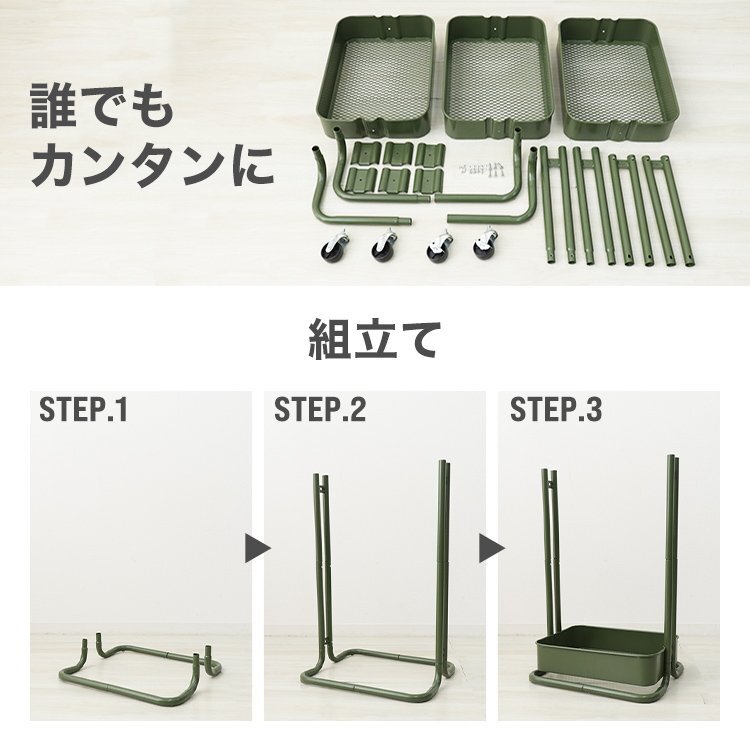 誰でも
カンタンに

組立て

STEP.1

STEP.2

STEP.3