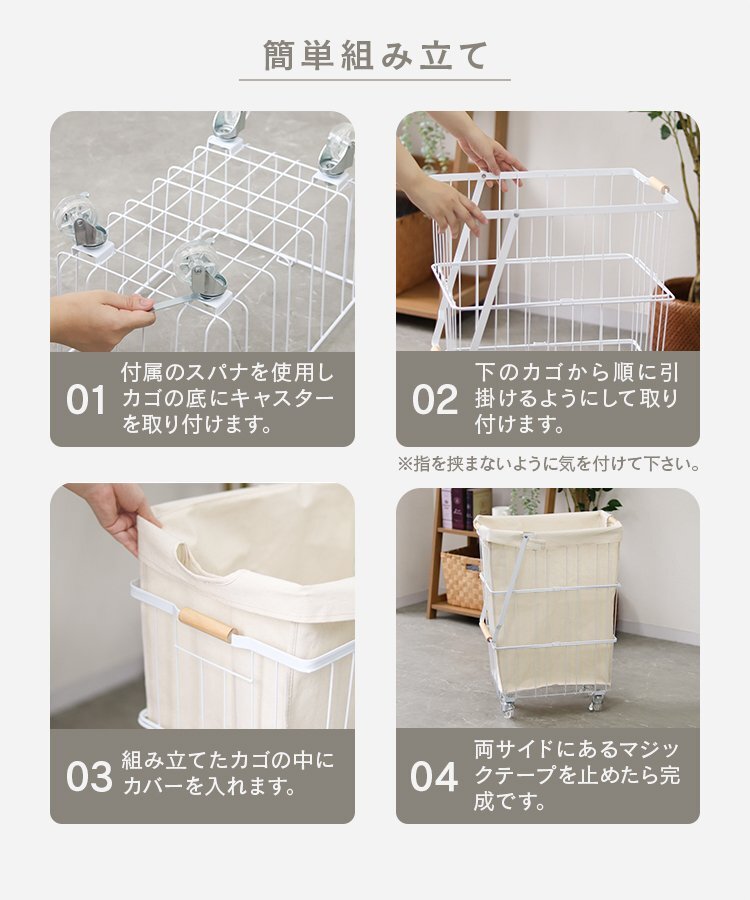 簡単組み立て

01 付属のスパナを使用しカゴの底にキャスターを取り付けます。

02 下のカゴから順に引掛けるようにして取り付けます。

※指を挟まないように気を付けて下さい。

03 組み立てたカゴの中にカバーを入れます。

04 両サイドにあるマジックテープを止めたら完成です。