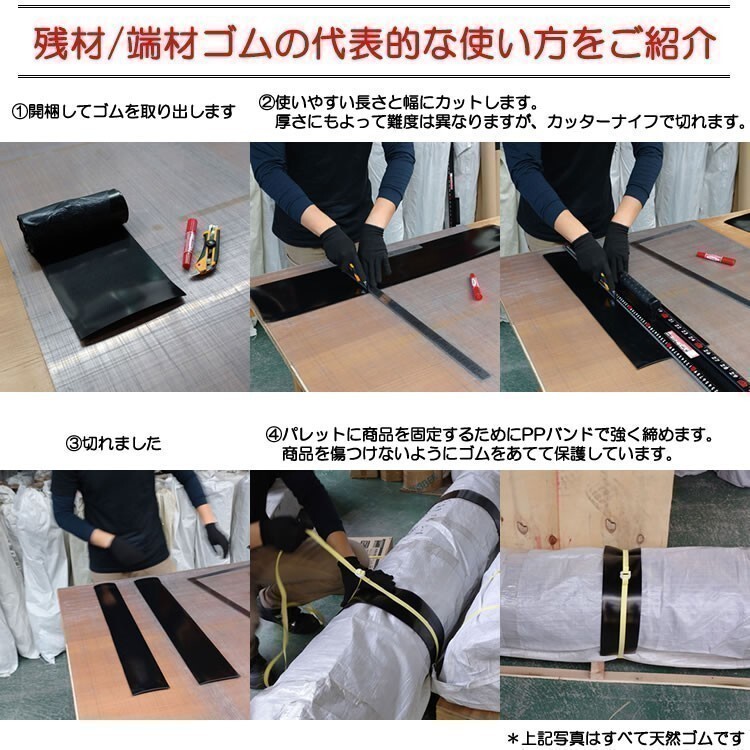 残材/端材ゴムの代表的な使い方をご紹介

①開梱してゴムを取り出します

②使いやすい長さと幅にカットします。
厚さにもよって難度は異なりますが、カッターナイフで切れます。

③切れました

④パレットに商品を固定するためにPPバンドで強く締めます。
商品を傷つけないようにゴムをあてて保護しています。

＊上記写真はすべて天然ゴムです