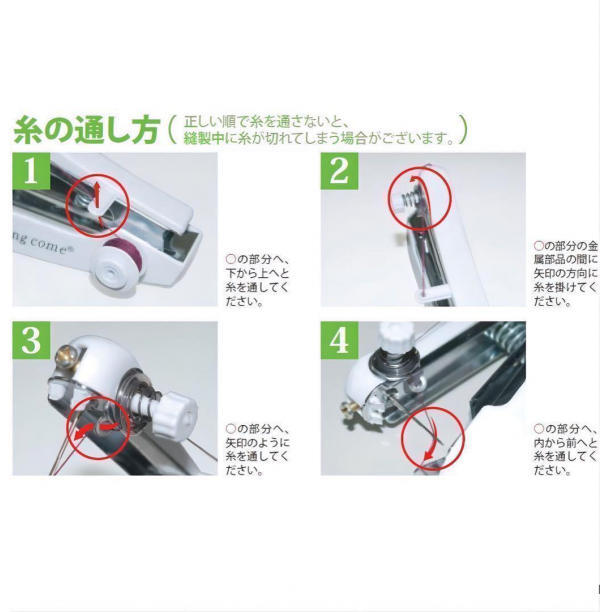 糸の通し方（正しい順で糸を通さないと、縫製中に糸が切れてしまう場合がございます。）

1

ng come®

○の部分へ、下から上へと糸を通してください。

2

○の部分の金属部品の間に矢印の方向に糸を掛けてください。

3

○の部分へ、矢印のように糸を通してください。

4

○の部分へ、内から前へと糸を通してください。