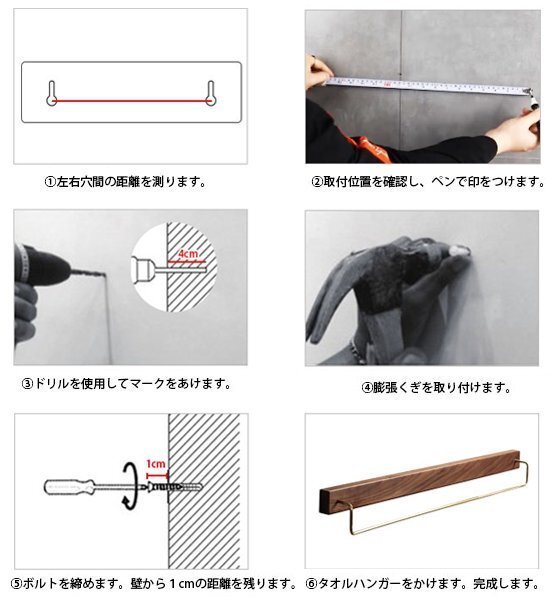 ①左右穴間の距離を測ります。

②取付位置を確認し、ペンで印をつけます。

4cm

③ドリルを使用してマークをあけます。

④膨張くぎを取り付けます。

1cm

⑤ボルトを締めます。壁から１cmの距離を残ります。

⑥タオルハンガーをかけます。完成します。