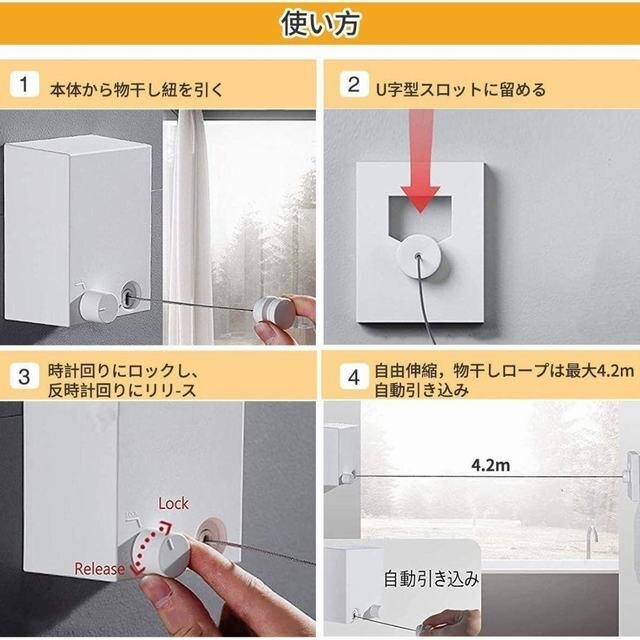 使い方

1 本体から物干し紐を引く

2 U字型スロットに留める

3 時計回りにロックし、反時計回りにリリ-ス

Lock

Release

4 自由伸縮，物干しロープは最大4.2m 自動引き込み

4.2m

自動引き込み