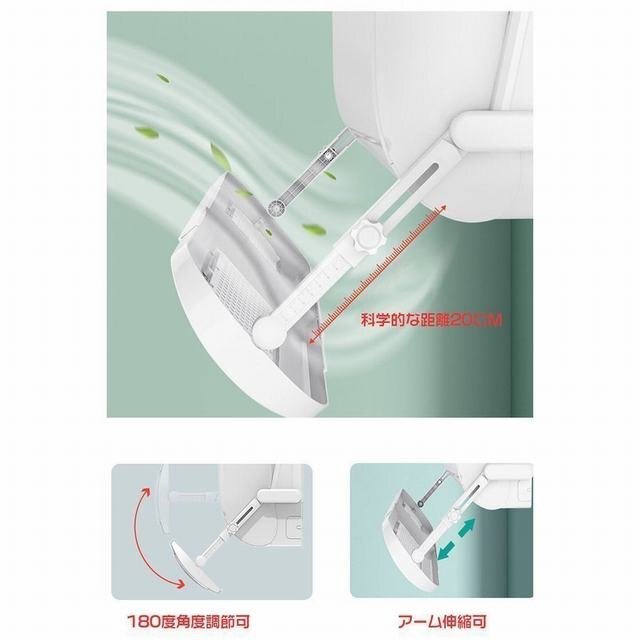 科学的な距離20CM

180度角度調節可

アーム伸縮可