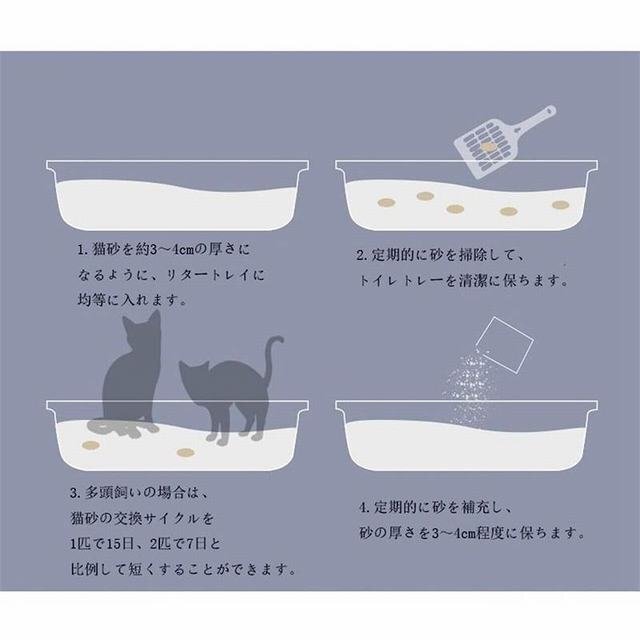 1. 猫砂を約3～4cmの厚さになるように、リタートレイに均等に入れます。

2. 定期的に砂を掃除して、トイレトレーを清潔に保ちます。

3. 多頭飼いの場合は、猫砂の交換サイクルを1匹で15日、2匹で7日と比例して短くすることができます。

4. 定期的に砂を補充し、砂の厚さを3～4cm程度に保ちます。