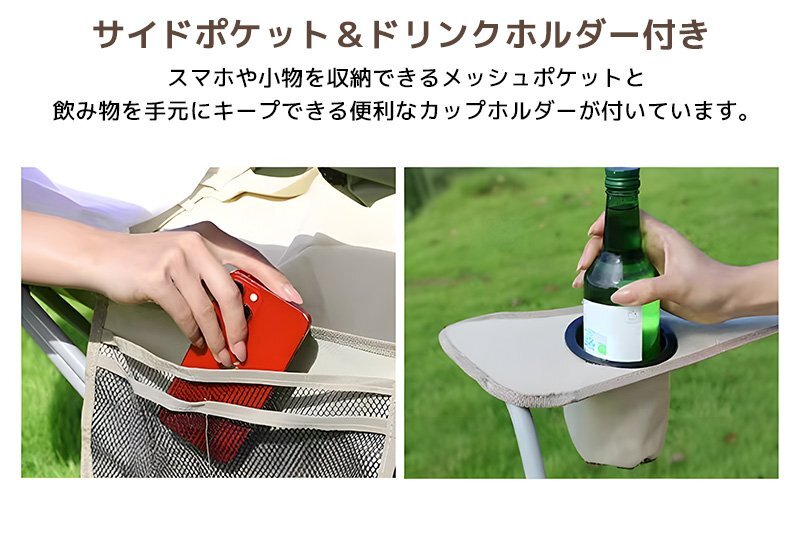 サイドポケット＆ドリンクホルダー付き

スマホや小物を収納できるメッシュポケットと
飲み物を手元にキープできる便利なカップホルダーが付いています。