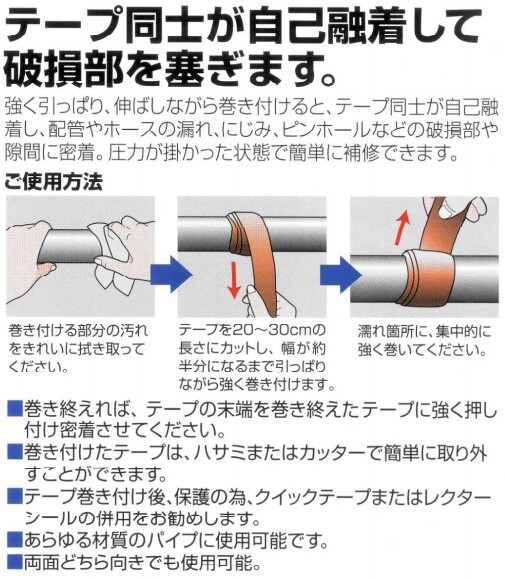 テープ同士が自己融着して破損部を塞ぎます。

強く引っぱり、伸ばしながら巻き付けると、テープ同士が自己融着し、配管やホースの漏れ、にじみ、ピンホールなどの破損部や隙間に密着。圧力が掛かった状態で簡単に補修できます。

ご使用方法

巻き付ける部分の汚れをきれいに拭き取ってください。

テープを20～30cmの長さにカットし、幅が約半分になるまで引っぱりながら強く巻き付けます。

濡れ箇所に、集中的に強く巻いてください。

■巻き終えれば、テープの末端を巻き終えたテープに強く押し付け密着させてください。
■巻き付けたテープは、ハサミまたはカッターで簡単に取り外すことができます。
■テープ巻き付け後、保護の為、クイックテープまたはレクターシールの併用をお勧めします。
■あらゆる材質のパイプに使用可能です。
■両面どちら向きでも使用可能。