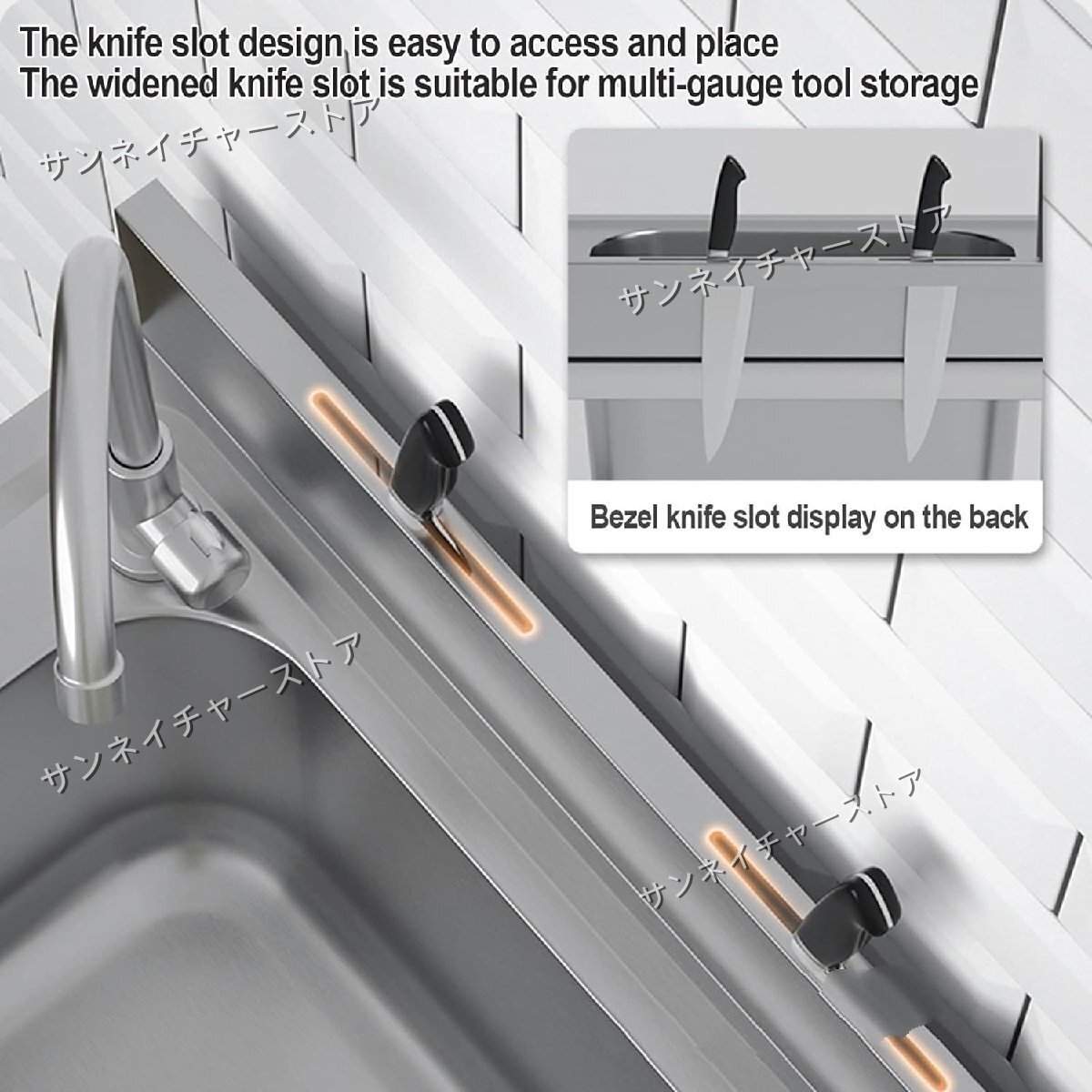 The knife slot design is easy to access and place
The widened knife slot is suitable for multi-gauge tool storage

サンネイチャーストア

サンネイチャーストア

Bezel knife slot display on the back

サンネイチャーストア

サンネイチャーストア