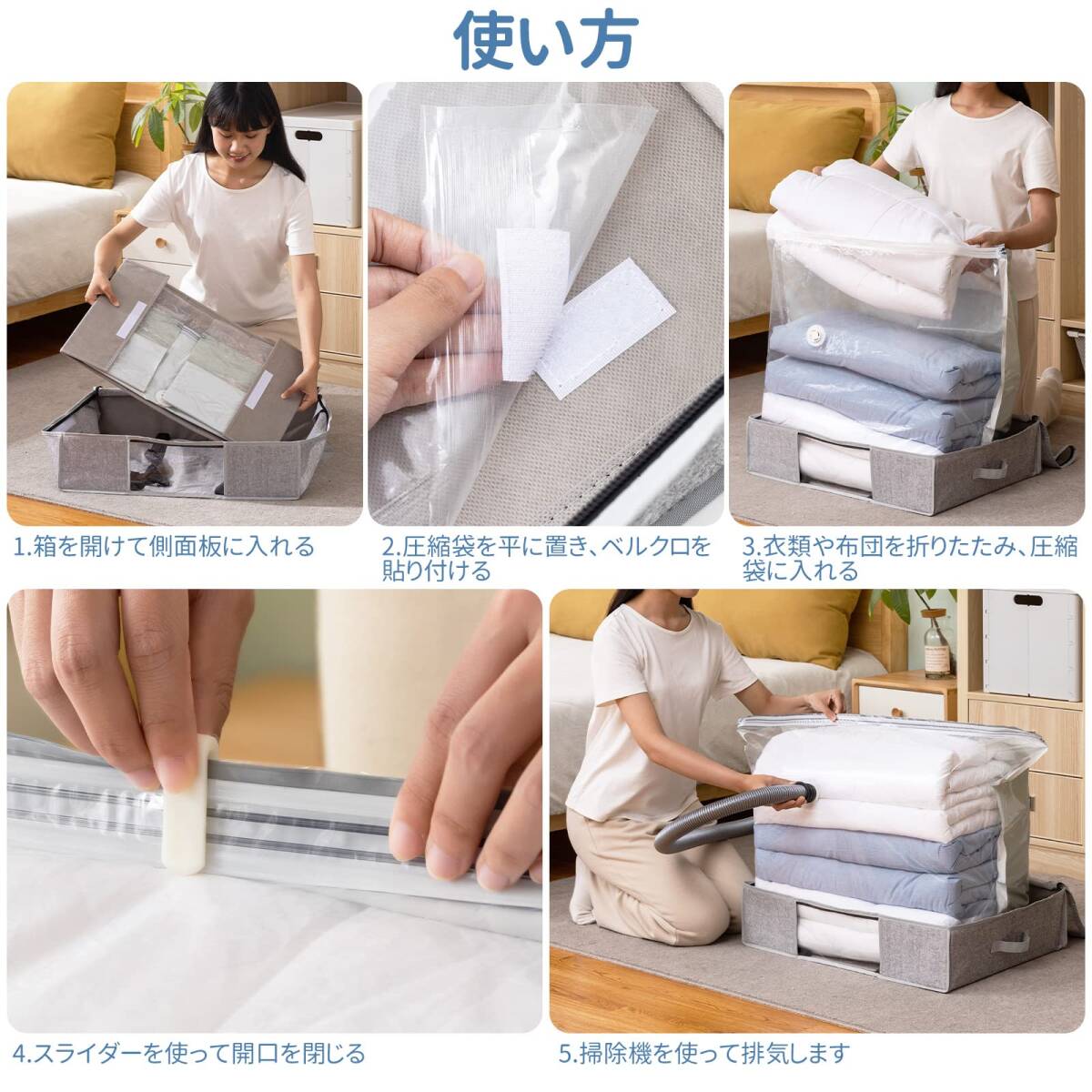 使い方

1.箱を開けて側面板に入れる

2.圧縮袋を平に置き、ベルクロを貼り付ける

3.衣類や布団を折りたたみ、圧縮袋に入れる

4.スライダーを使って開口を閉じる

5.掃除機を使って排気します