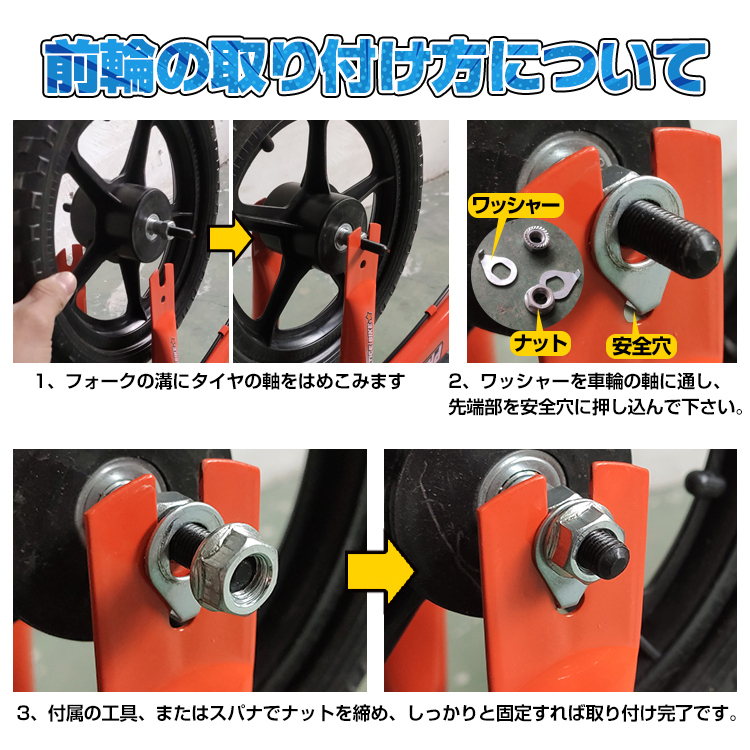 前輪の取り付け方について

ワッシャー

ナット

安全穴

1、フォークの溝にタイヤの軸をはめこみます

2、ワッシャーを車輪の軸に通し、先端部を安全穴に押し込んで下さい。

3、付属の工具、またはスパナでナットを締め、しっかりと固定すれば取り付け完了です。