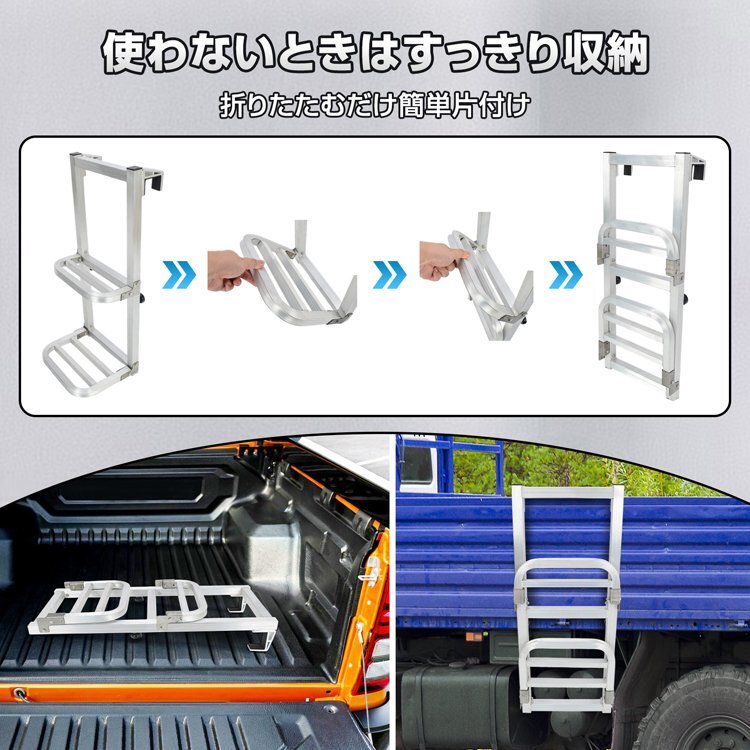 使わないときはすっきり収納

折りたたむだけ簡単片付け