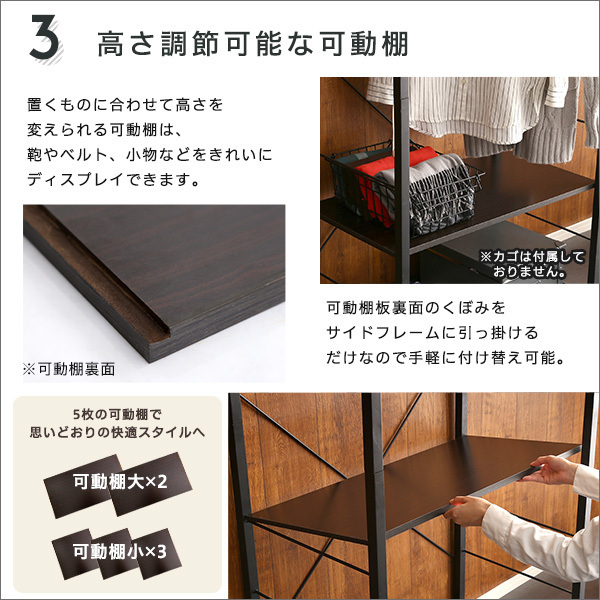 3 高さ調節可能な可動棚

置くものに合わせて高さを変えられる可動棚は、鞄やベルト、小物などをきれいにディスプレイできます。

※カゴは付属しておりません。

※可動棚裏面

可動棚板裏面のくぼみをサイドフレームに引っ掛けるだけなので手軽に付け替え可能。

5枚の可動棚で思いどおりの快適スタイルへ

可動棚大×2

可動棚小×3