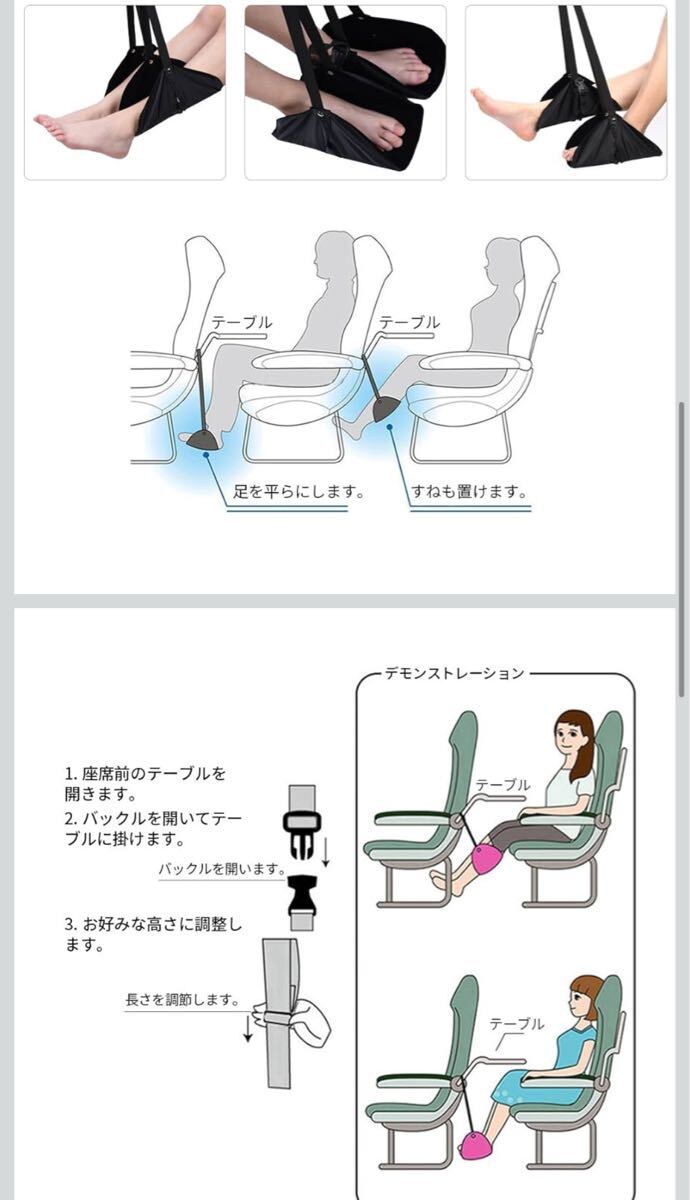 テーブル

テーブル

足を平らにします。

すねも置けます。

デモンストレーション

1. 座席前のテーブルを開きます。

2. バックルを開いてテーブルに掛けます。

バックルを開います。

3. お好みな高さに調整します。

長さを調節します。

テーブル

テーブル