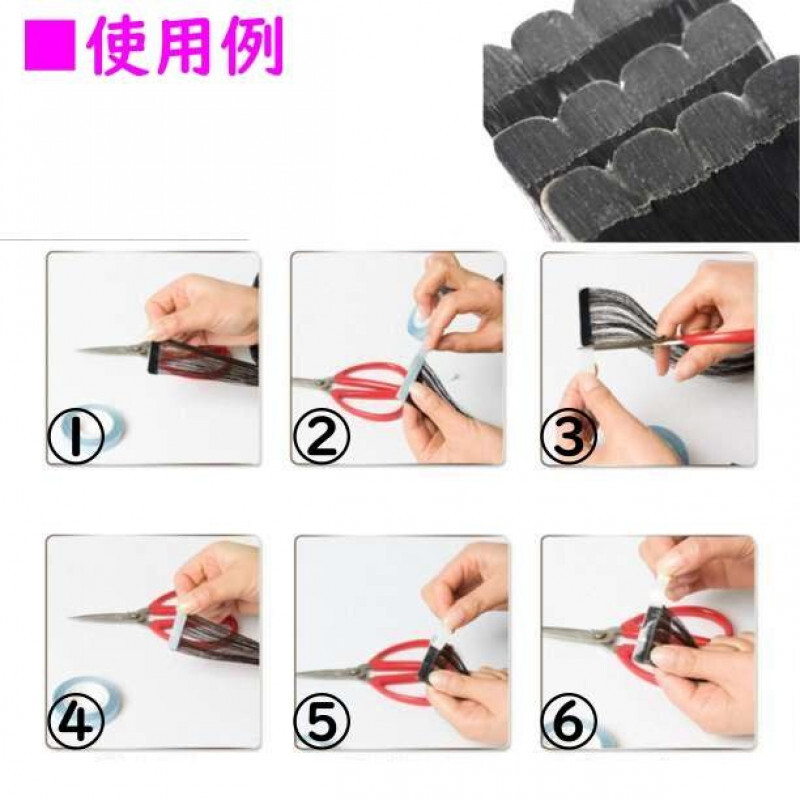 ■使用例

①

②

③

④

⑤

⑥