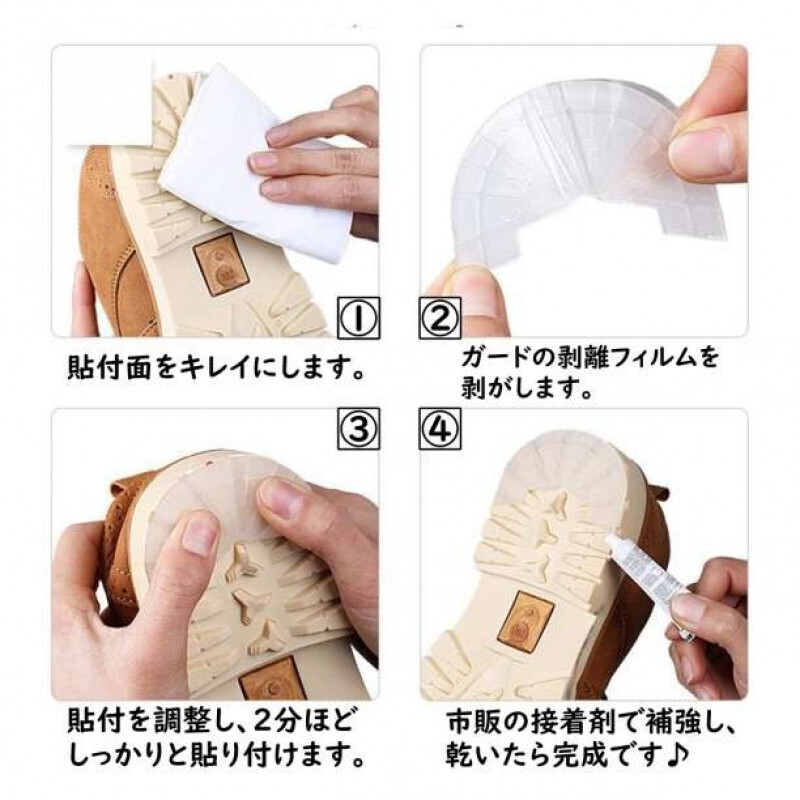 ①

貼付面をキレイにします。

②

ガードの剥離フィルムを剥がします。

③

貼付を調整し、2分ほどしっかりと貼り付けます。

④

市販の接着剤で補強し、乾いたら完成です♪