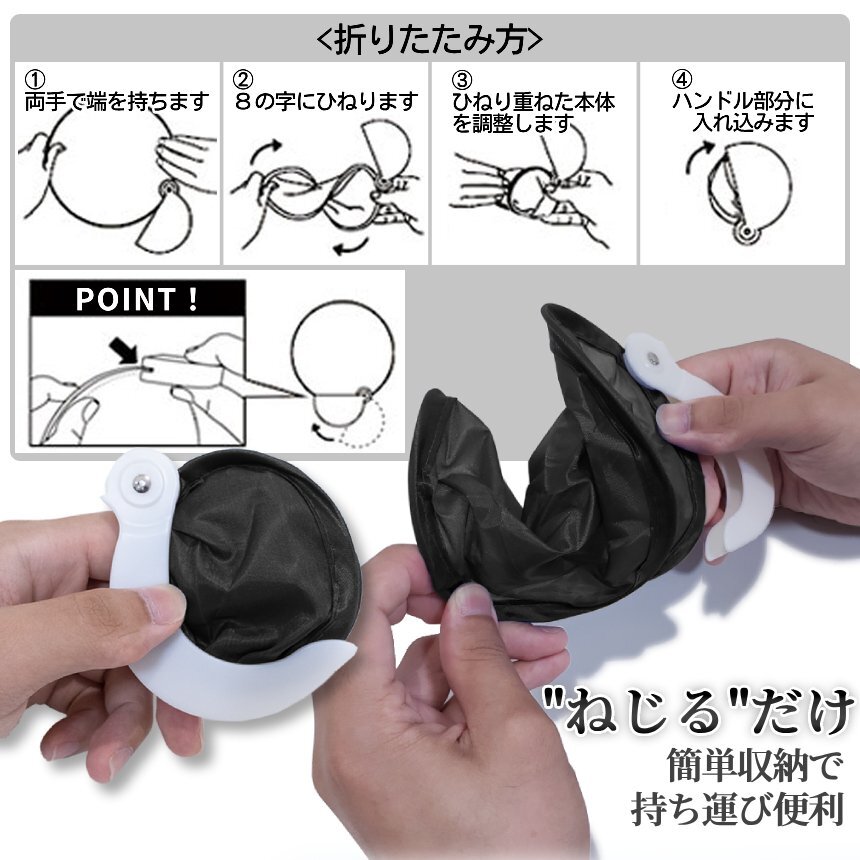 <折りたたみ方>

①
両手で端を持ちます

②
８の字にひねります

③
ひねり重ねた本体を調整します

④
ハンドル部分に入れ込みます

POINT！

"ねじる"だけ
簡単収納で
持ち運び便利