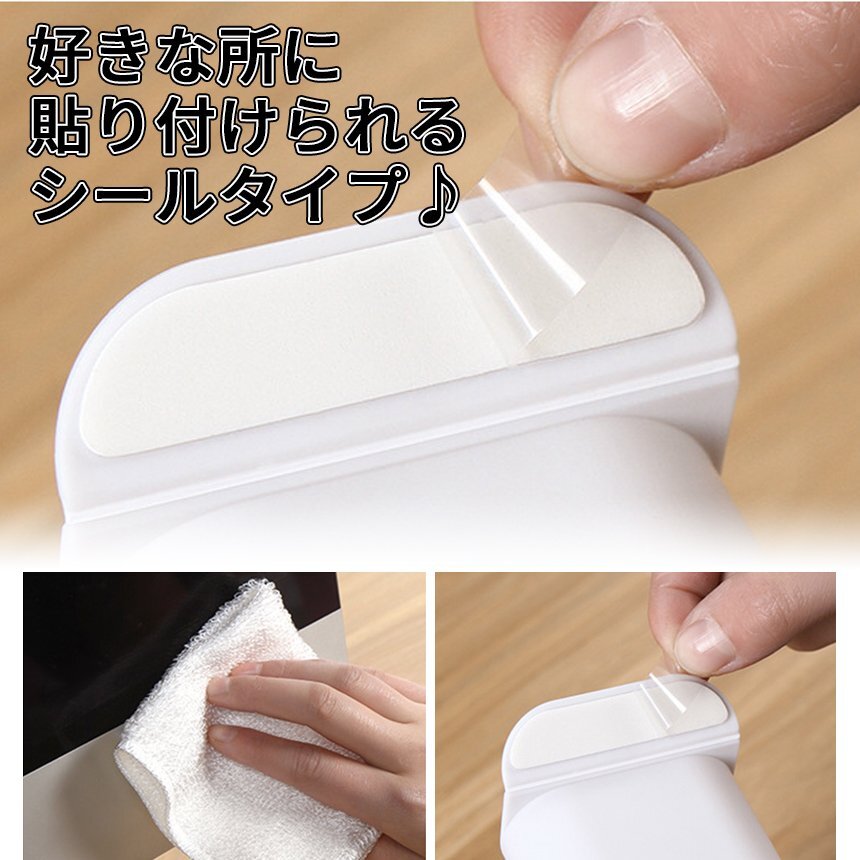 好きな所に
貼り付けられる
シールタイプ♪