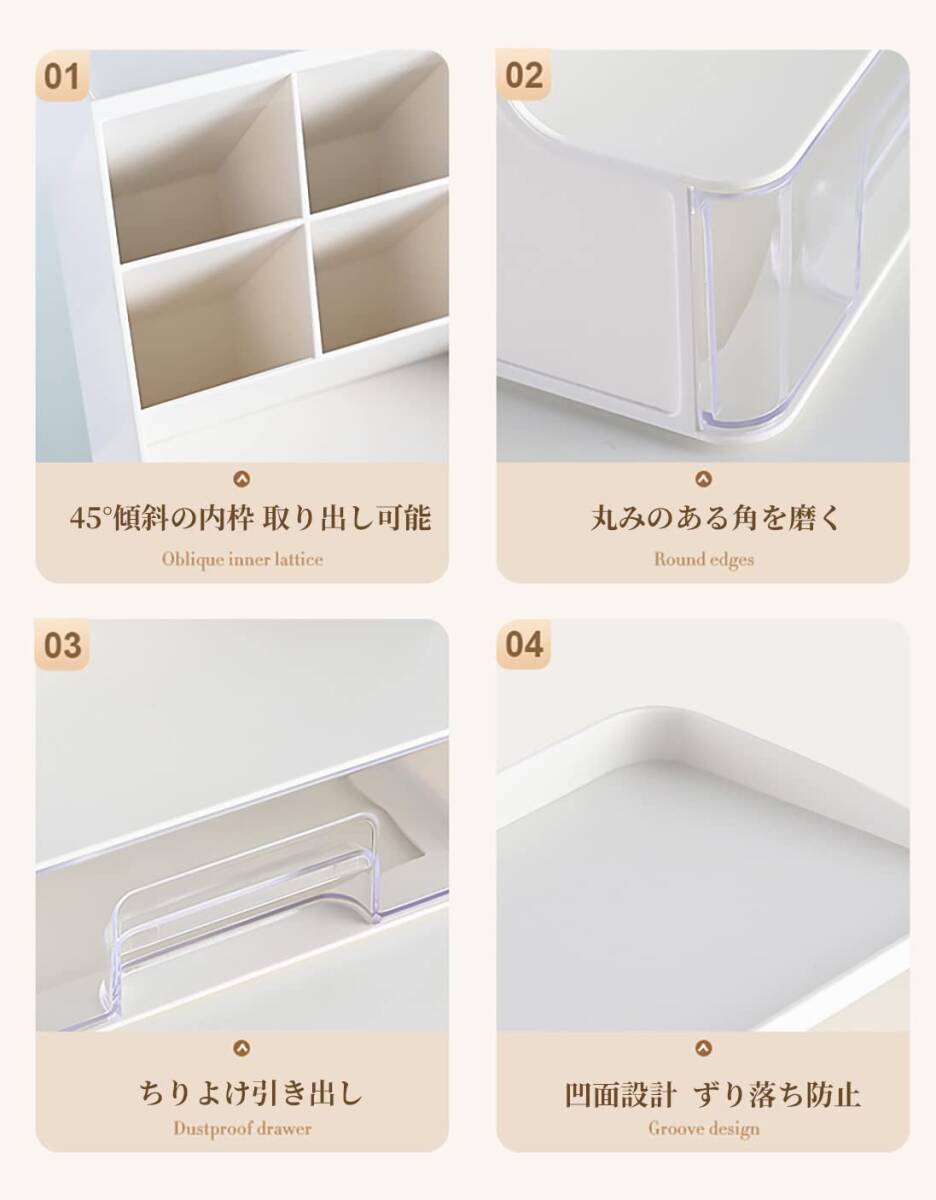 01

45°傾斜の内枠 取り出し可能

Oblique inner lattice

02

丸みのある角を磨く

Round edges

03

ちりよけ引き出し

Dustproof drawer

04

凹面設計 ずり落ち防止

Groove design