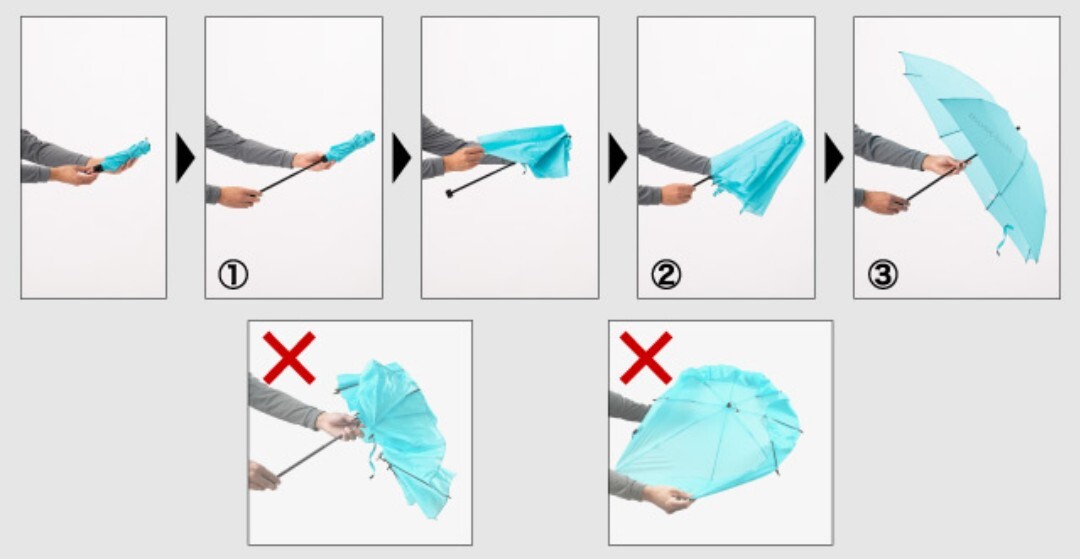 ①

②

③