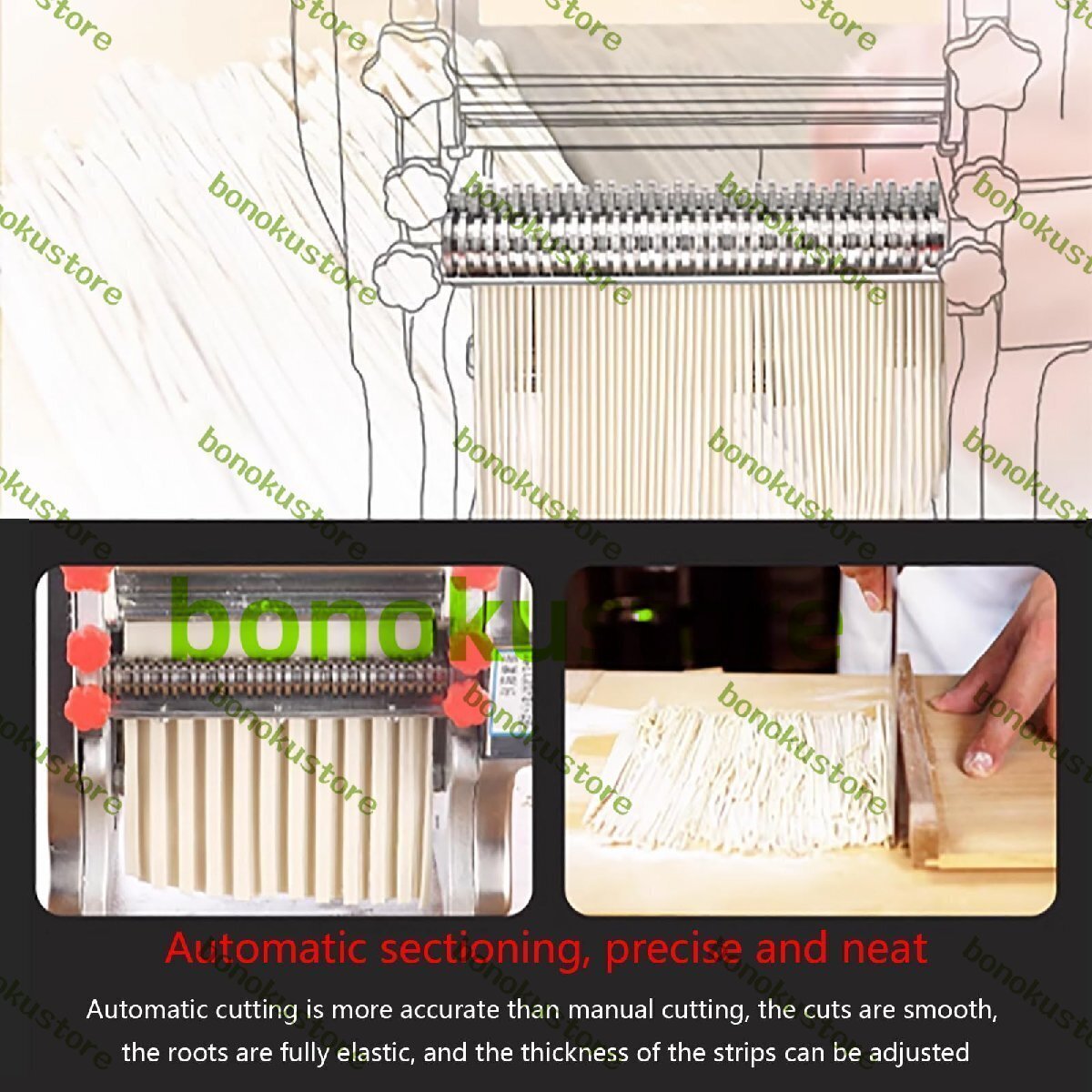 bonokustore

Automatic sectioning, precise and neat

Automatic cutting is more accurate than manual cutting, the cuts are smooth, the roots are fully elastic, and the thickness of the strips can be adjusted