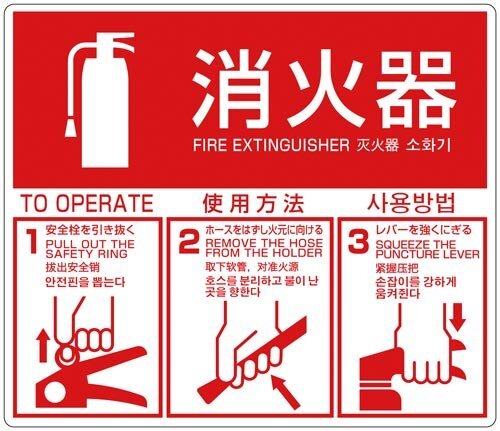 消火器

FIRE EXTINGUISHER 灭火器 소화기

TO OPERATE

使用方法

사용방법

1 安全栓を引き抜く
PULL OUT THE SAFETY RING
拔出安全销
안전핀을 뽑는다

2 ホースをはずし火元に向ける
REMOVE THE HOSE FROM THE HOLDER
取下软管，对准火源
호스를 분리하고 불이 난 곳을 향한다

3 レバーを強くにぎる
SQUEEZE THE PUNCTURE LEVER
紧握压把
손잡이를 강하게 움켜쥔다