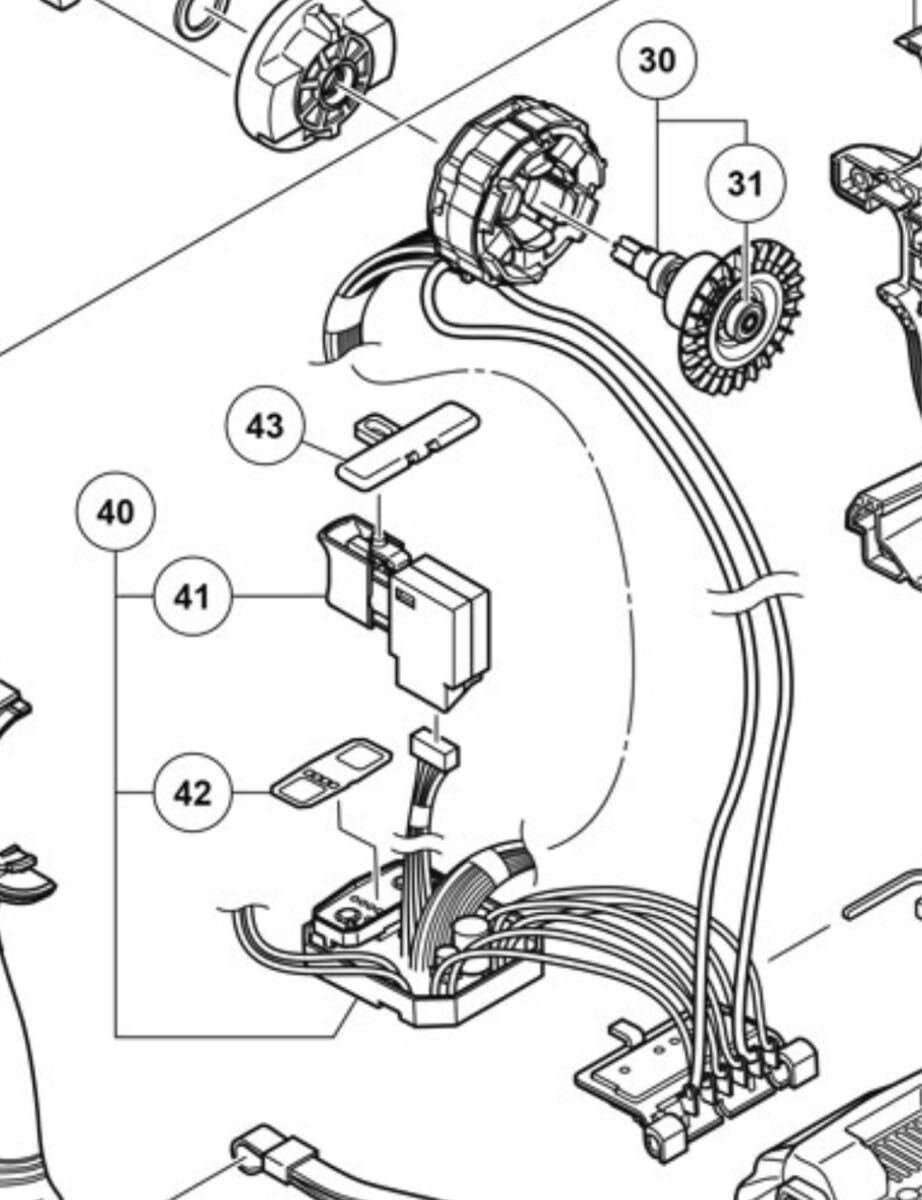 30
31
43
40
41
42