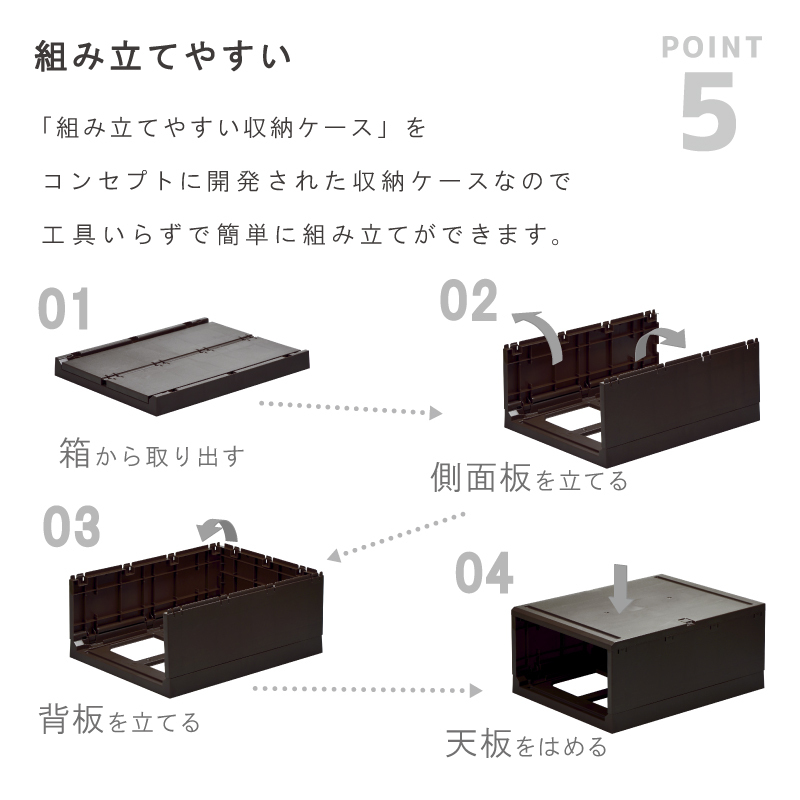 組み立てやすい

POINT
5

「組み立てやすい収納ケース」を
コンセプトに開発された収納ケースなので
工具いらずで簡単に組み立てができます。

01
箱から取り出す

02
側面板を立てる

03
背板を立てる

04
天板をはめる