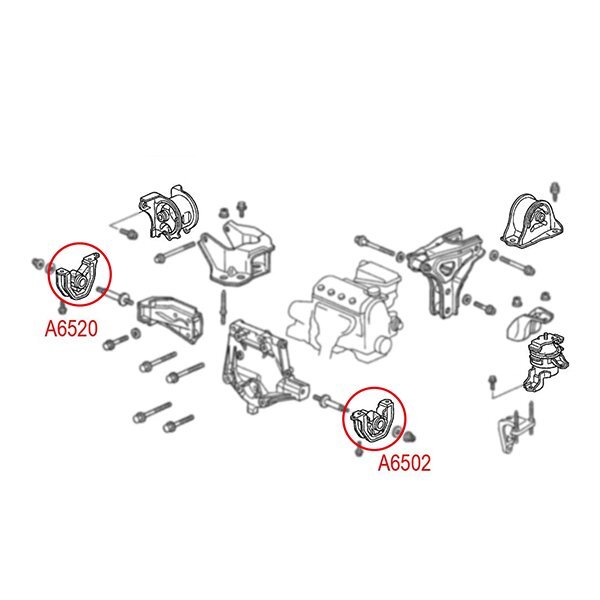 A6520

A6502