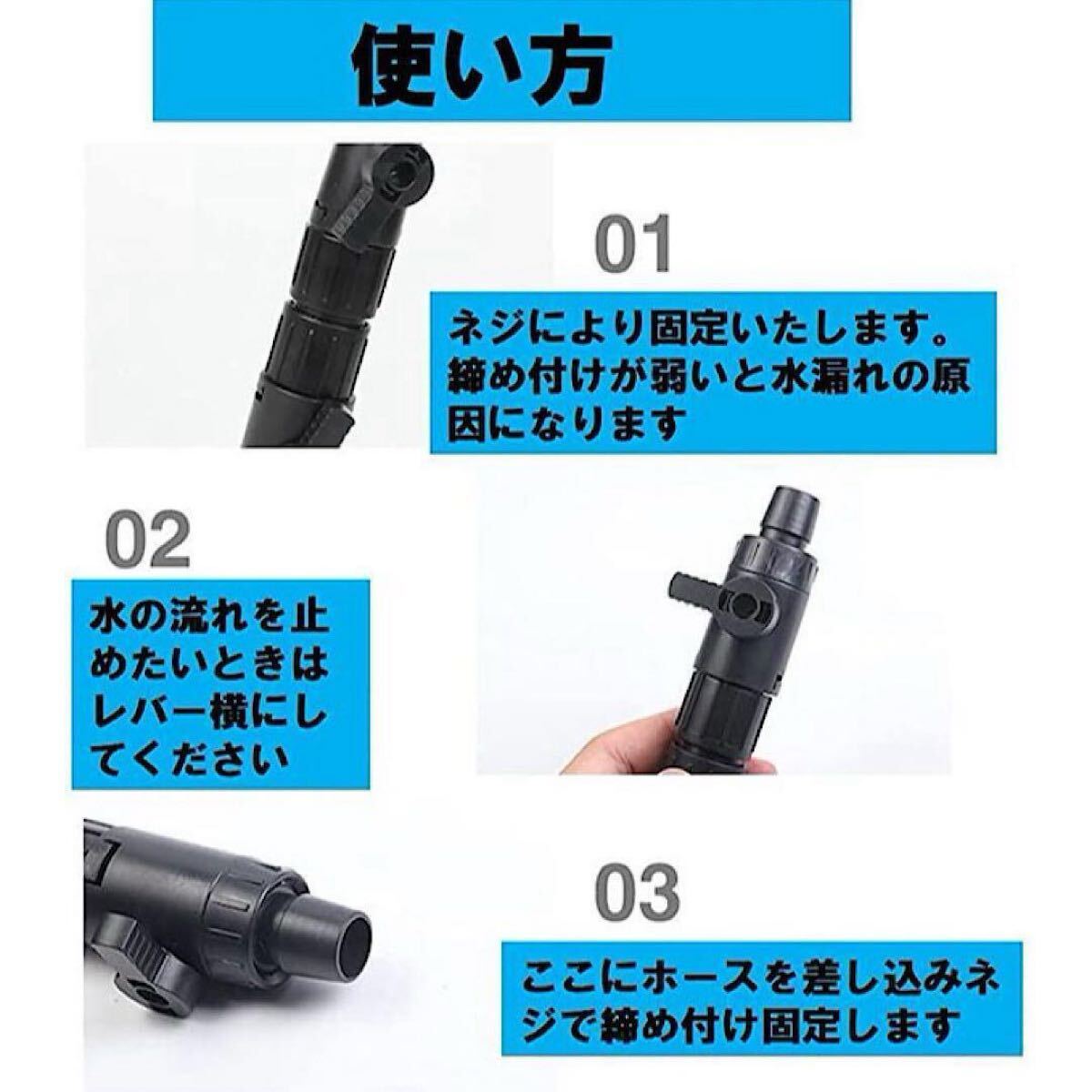 使い方

01

ネジにより固定いたします。締め付けが弱いと水漏れの原因になります

02

水の流れを止めたいときはレバー横にしてください

03

ここにホースを差し込みネジで締め付け固定します