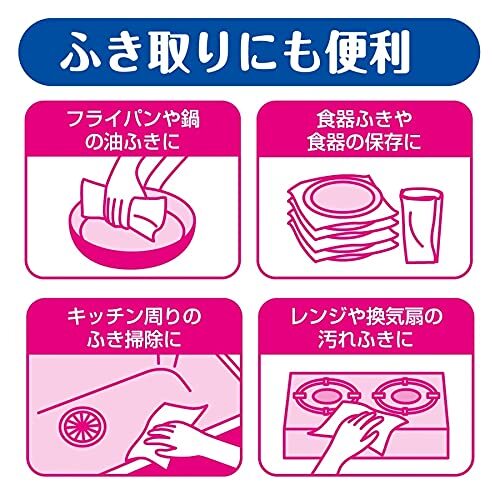 ふき取りにも便利

フライパンや鍋の油ふきに

食器ふきや食器の保存に

キッチン周りのふき掃除に

レンジや換気扇の汚れふきに