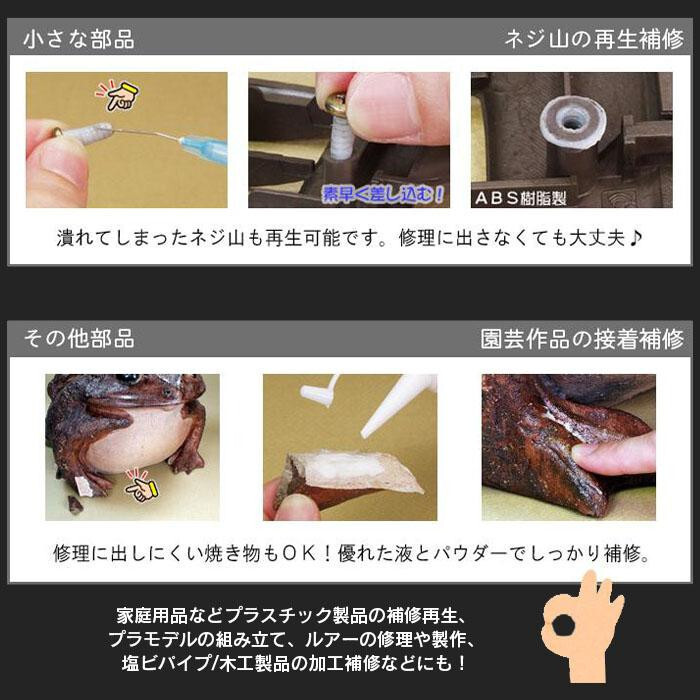 小さな部品

ネジ山の再生補修

素早く差し込む！

ABS樹脂製

潰れてしまったネジ山も再生可能です。修理に出さなくても大丈夫♪

その他部品

園芸作品の接着補修

修理に出しにくい焼き物もＯＫ！優れた液とパウダーでしっかり補修。

家庭用品などプラスチック製品の補修再生、
プラモデルの組み立て、ルアーの修理や製作、
塩ビパイプ/木工製品の加工補修などにも！