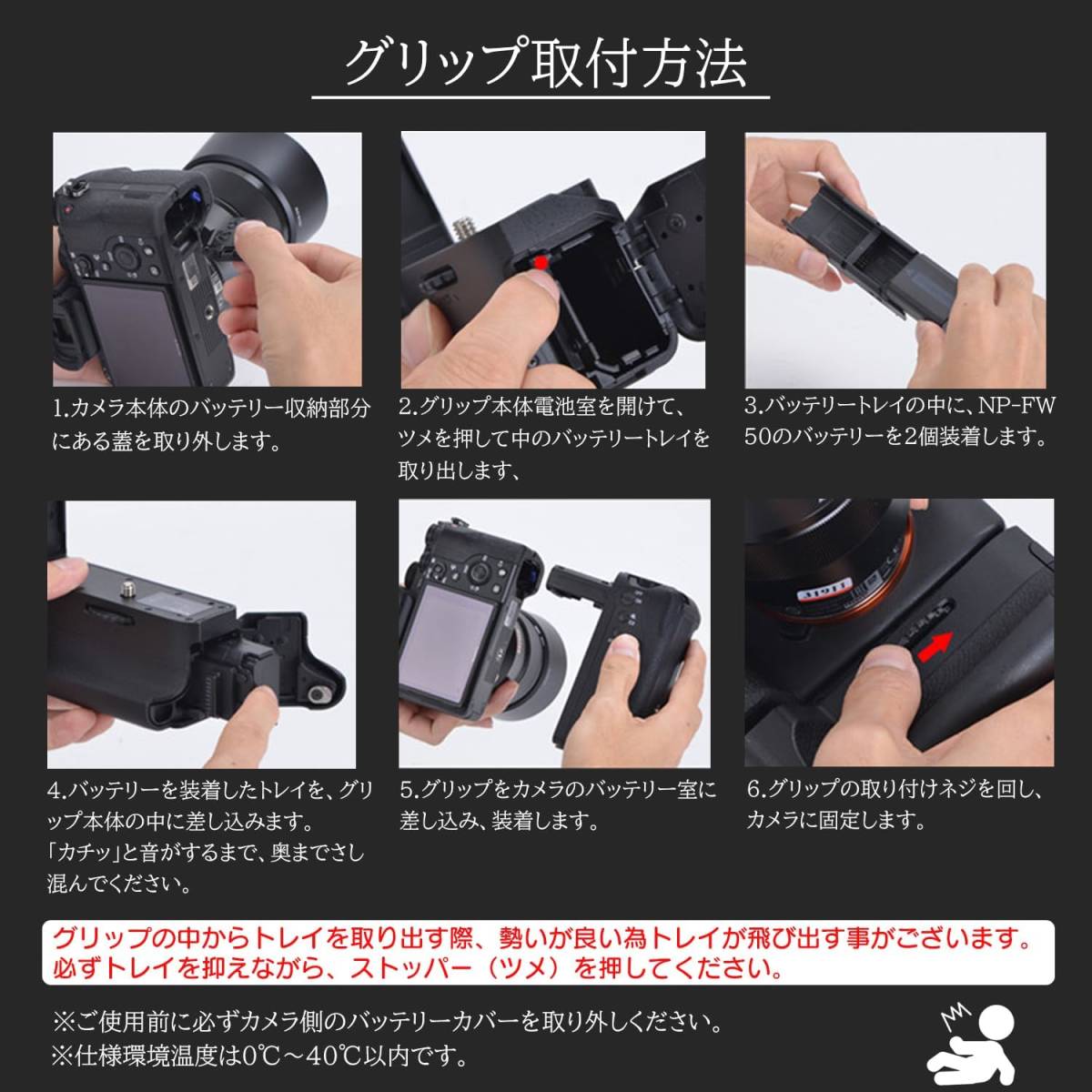 グリップ取付方法

1.カメラ本体のバッテリー収納部分にある蓋を取り外します。

2.グリップ本体電池室を開けて、ツメを押して中のバッテリートレイを取り出します、

3.バッテリートレイの中に、NP-FW50のバッテリーを2個装着します。

4.バッテリーを装着したトレイを、グリップ本体の中に差し込みます。「カチッ」と音がするまで、奥までさし混んでください。

5.グリップをカメラのバッテリー室に差し込み、装着します。

6.グリップの取り付けネジを回し、カメラに固定します。

グリップの中からトレイを取り出す際、勢いが良い為トレイが飛び出す事がございます。必ずトレイを抑えながら、ストッパー（ツメ）を押してください。

※ご使用前に必ずカメラ側のバッテリーカバーを取り外しください。
※仕様環境温度は0℃～40℃以内です。