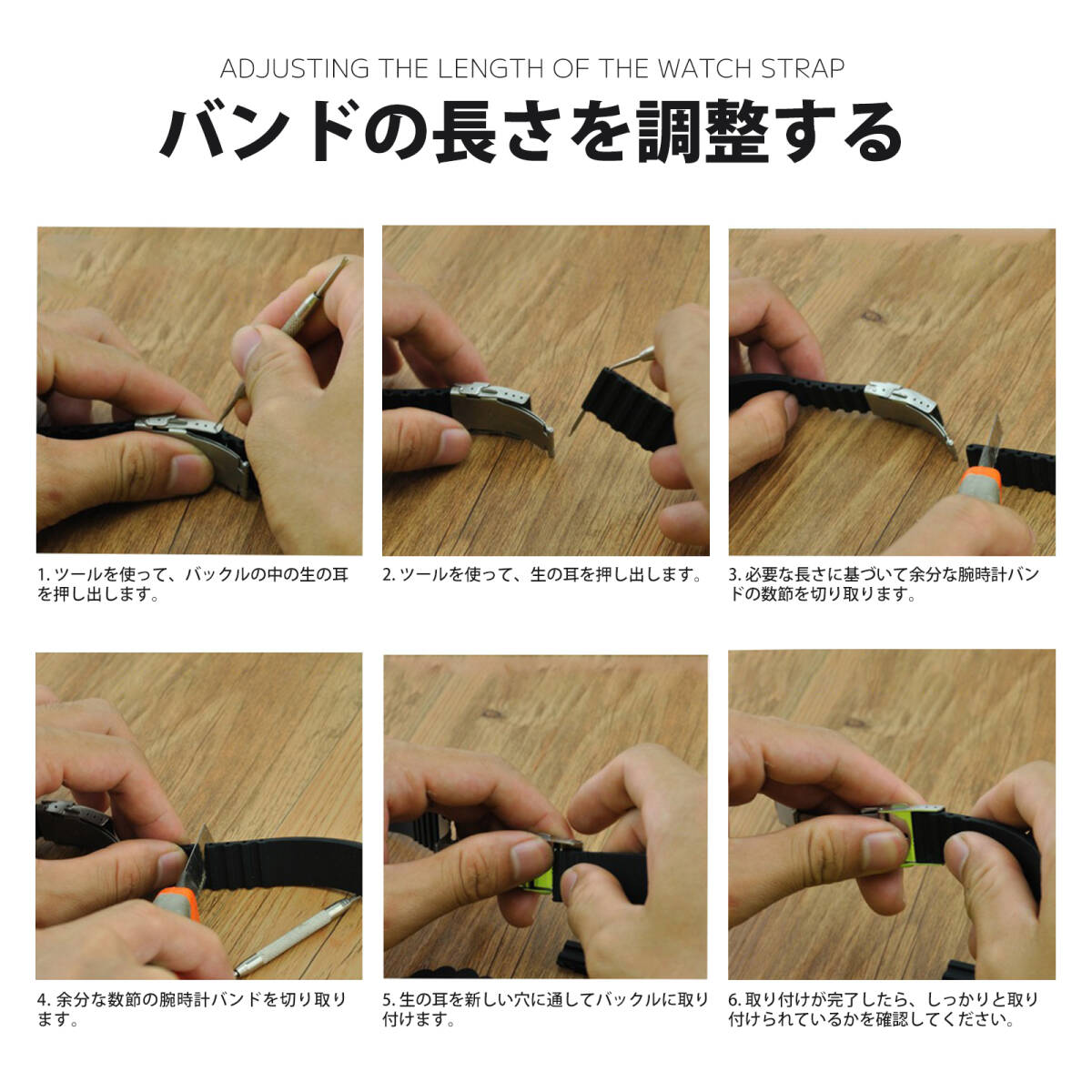 ADJUSTING THE LENGTH OF THE WATCH STRAP

バンドの長さを調整する

1. ツールを使って、バックルの中の生の耳を押し出します。

2. ツールを使って、生の耳を押し出します。

3. 必要な長さに基づいて余分な腕時計バンドの数節を切り取ります。

4. 余分な数節の腕時計バンドを切り取ります。

5. 生の耳を新しい穴に通してバックルに取り付けます。

6. 取り付けが完了したら、しっかりと取り付けられているかを確認してください。