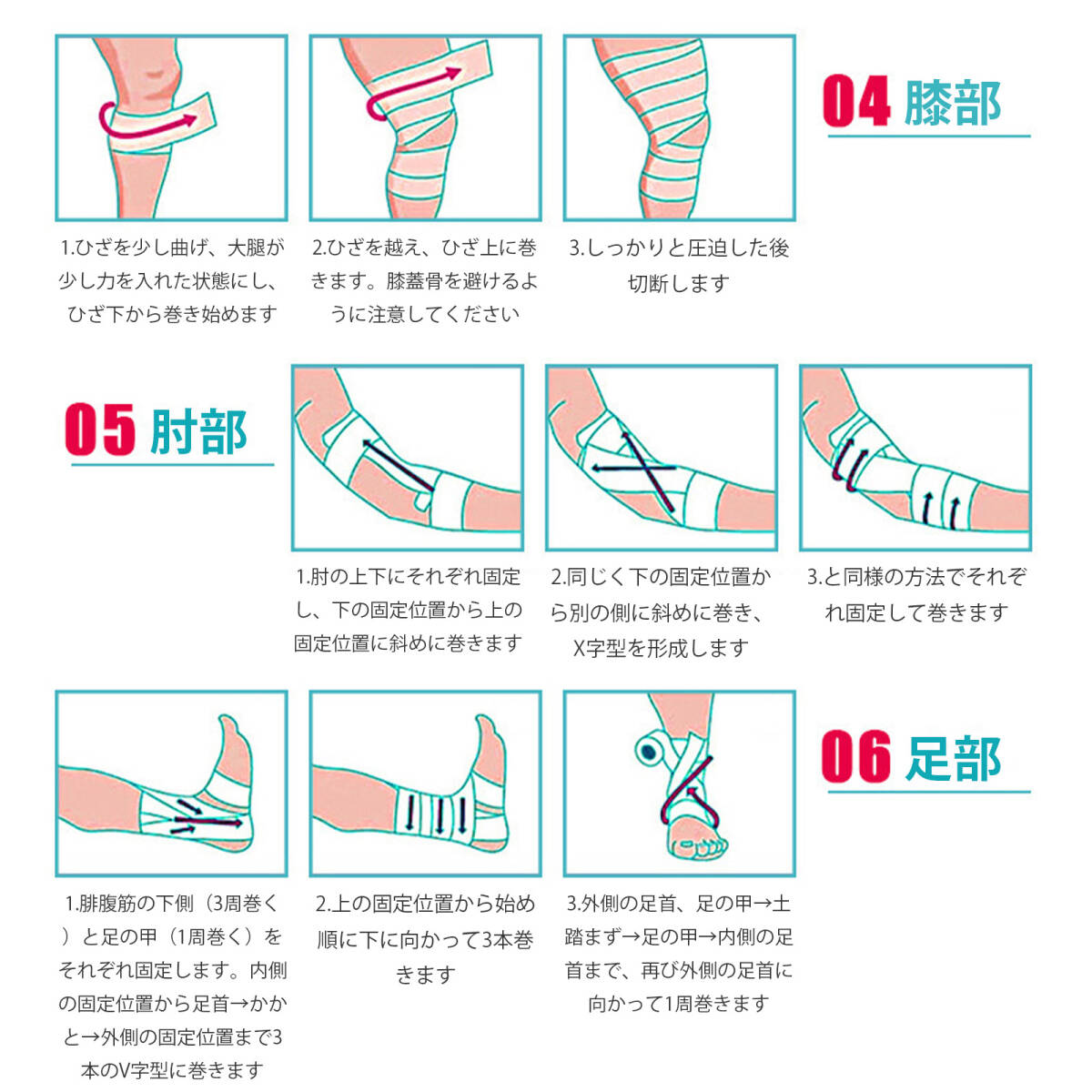 04 膝部

1.ひざを少し曲げ、大腿が少し力を入れた状態にし、ひざ下から巻き始めます

2.ひざを越え、ひざ上に巻きます。膝蓋骨を避けるように注意してください

3.しっかりと圧迫した後切断します

05 肘部

1.肘の上下にそれぞれ固定し、下の固定位置から上の固定位置に斜めに巻きます

2.同じく下の固定位置から別の側に斜めに巻き、X字型を形成します

3.と同様の方法でそれぞれ固定して巻きます

06 足部

1.腓腹筋の下側（3周巻く）と足の甲（1周巻く）をそれぞれ固定します。内側の固定位置から足首→かかと→外側の固定位置まで3本のV字型に巻きます

2.上の固定位置から始め順に下に向かって3本巻きます

3.外側の足首、足の甲→土踏まず→足の甲→内側の足首まで、再び外側の足首に向かって1周巻きます