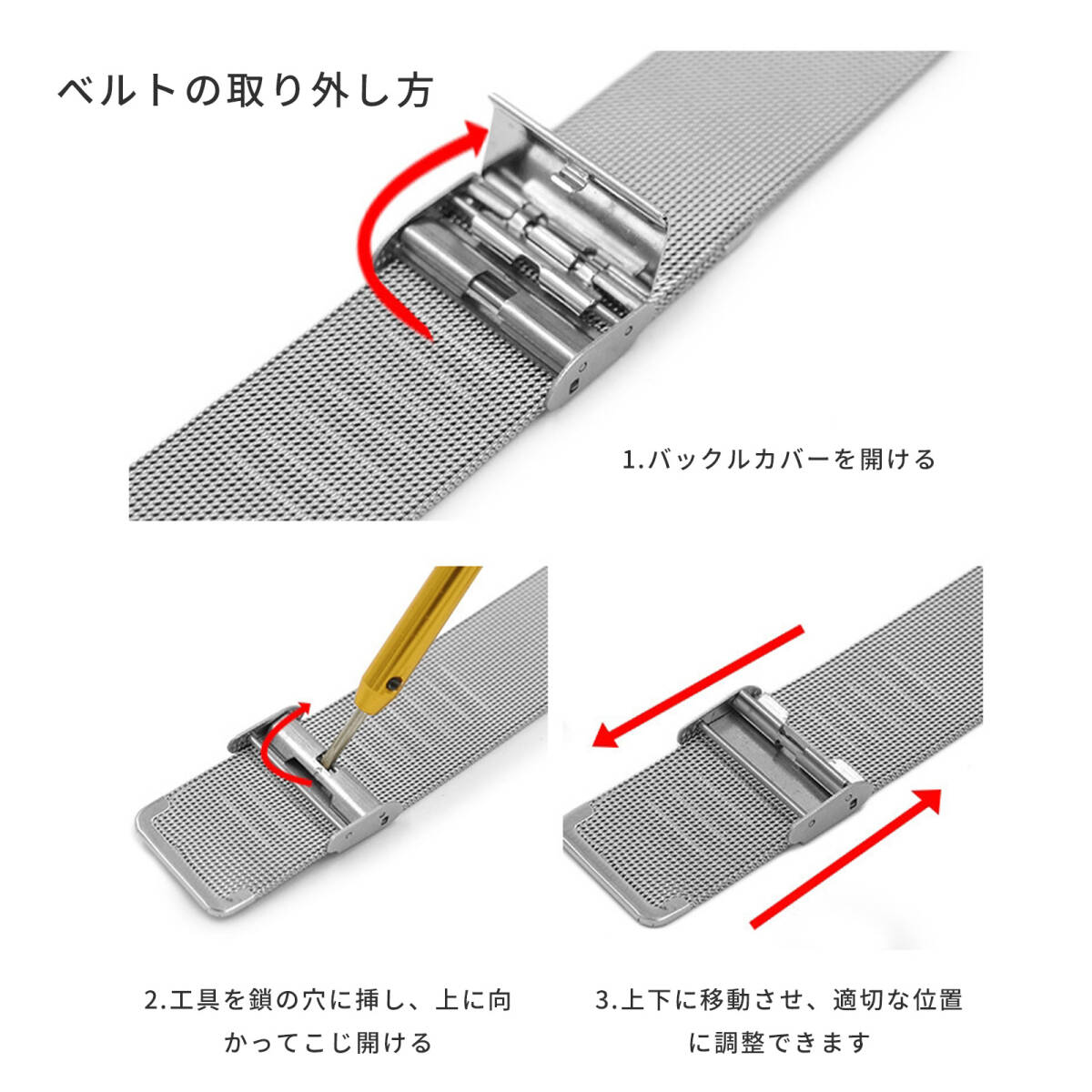 ベルトの取り外し方

1.バックルカバーを開ける

2.工具を鎖の穴に挿し、上に向かってこじ開ける

3.上下に移動させ、適切な位置に調整できます