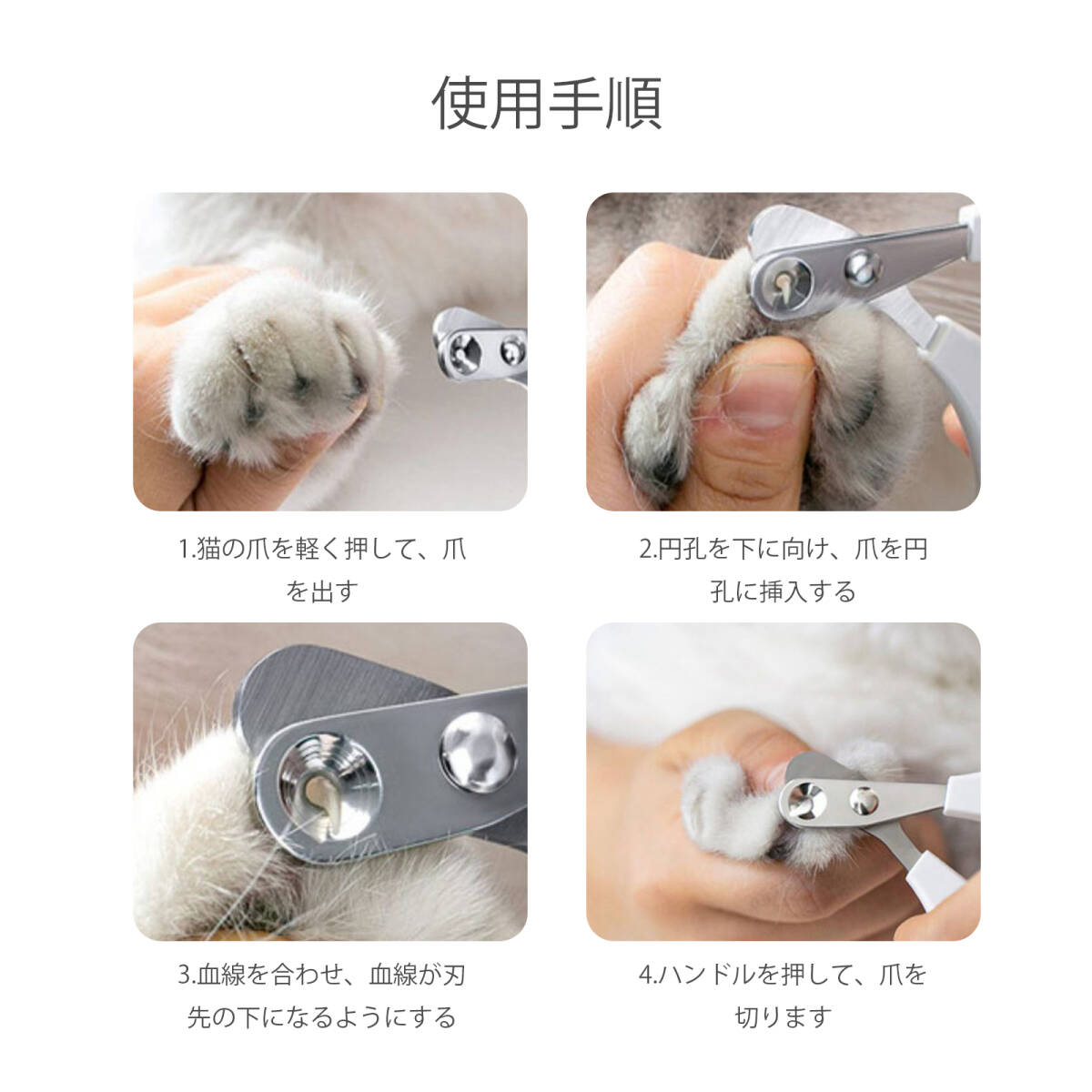 使用手順

1.猫の爪を軽く押して、爪を出す

2.円孔を下に向け、爪を円孔に挿入する

3.血線を合わせ、血線が刃先の下になるようにする

4.ハンドルを押して、爪を切ります