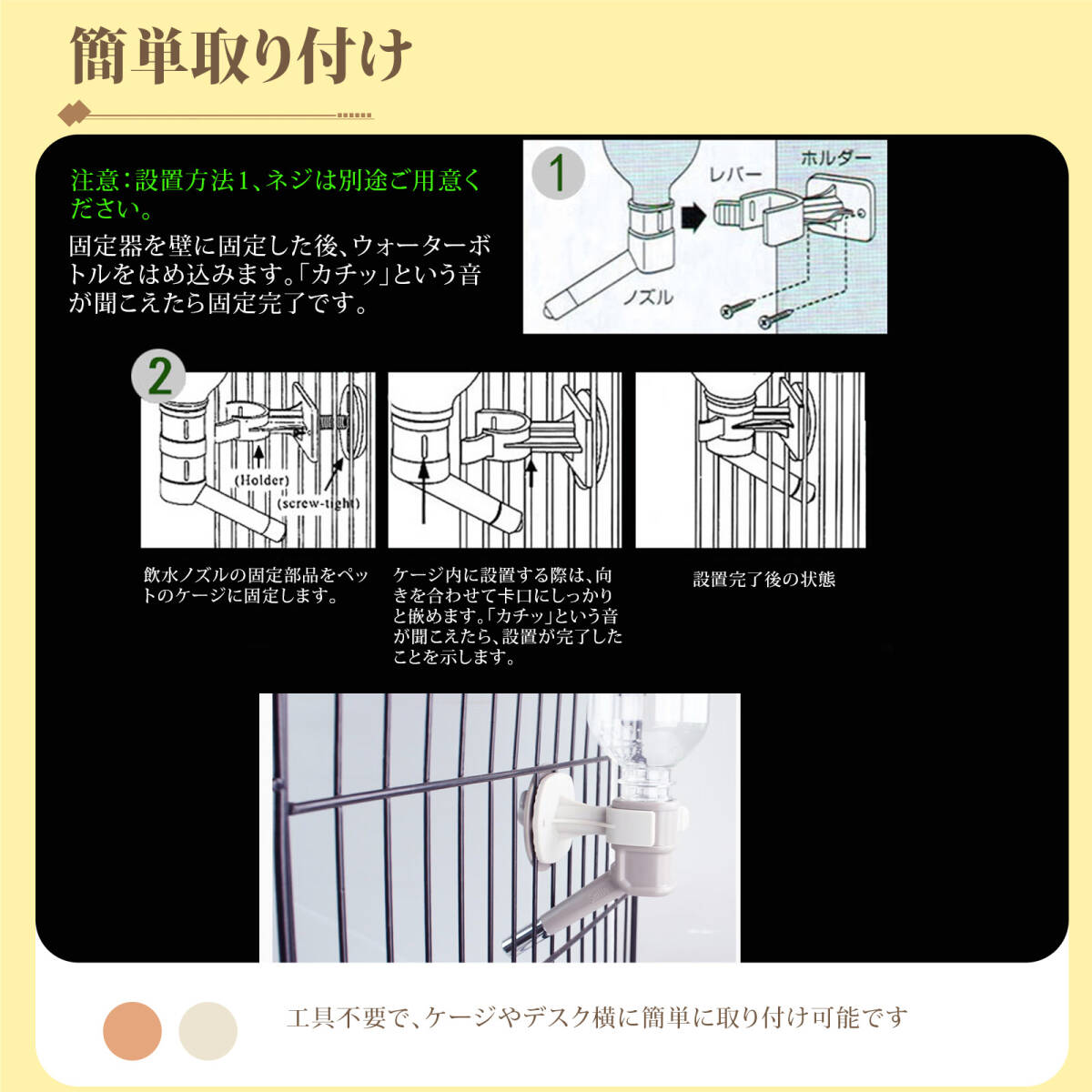 簡単取り付け

注意：設置方法1、ネジは別途ご用意ください。

固定器を壁に固定した後、ウォーターボトルをはめ込みます。「カチッ」という音が聞こえたら固定完了です。

1

レバー

ホルダー

ノズル

2

(Holder)

(screw-tight)

飲水ノズルの固定部品をペットのケージに固定します。

ケージ内に設置する際は、向きを合わせて卡口にしっかりと嵌めます。「カチッ」という音が聞こえたら、設置が完了したことを示します。

設置完了後の状態

工具不要で、ケージやデスク横に簡単に取り付け可能です