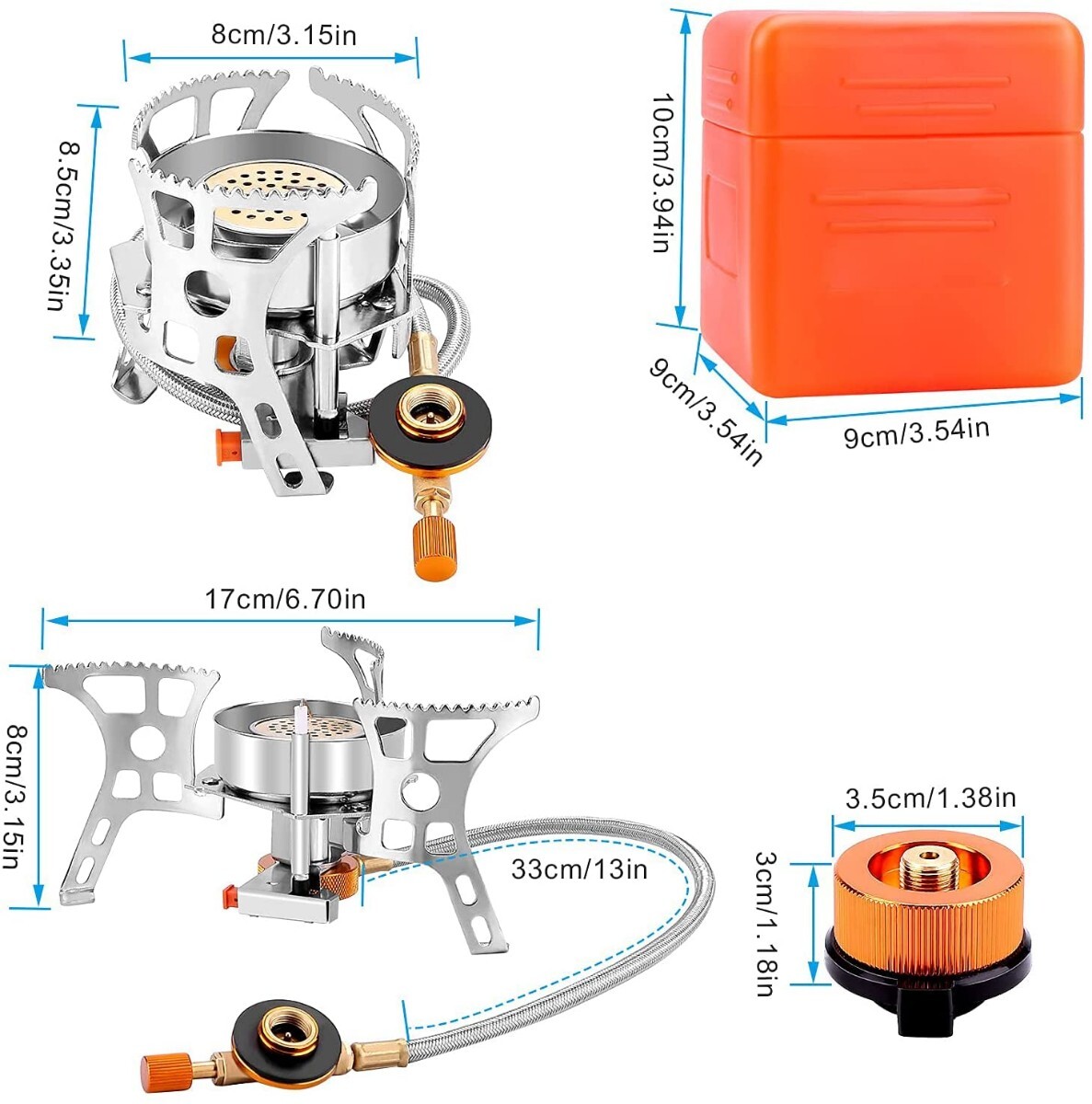 8cm/3.15in

8.5cm/3.35in

10cm/3.94in

9cm/3.54in

9cm/3.54in

17cm/6.70in

8cm/3.15in

33cm/13in

3.5cm/1.38in

3cm/1.18in