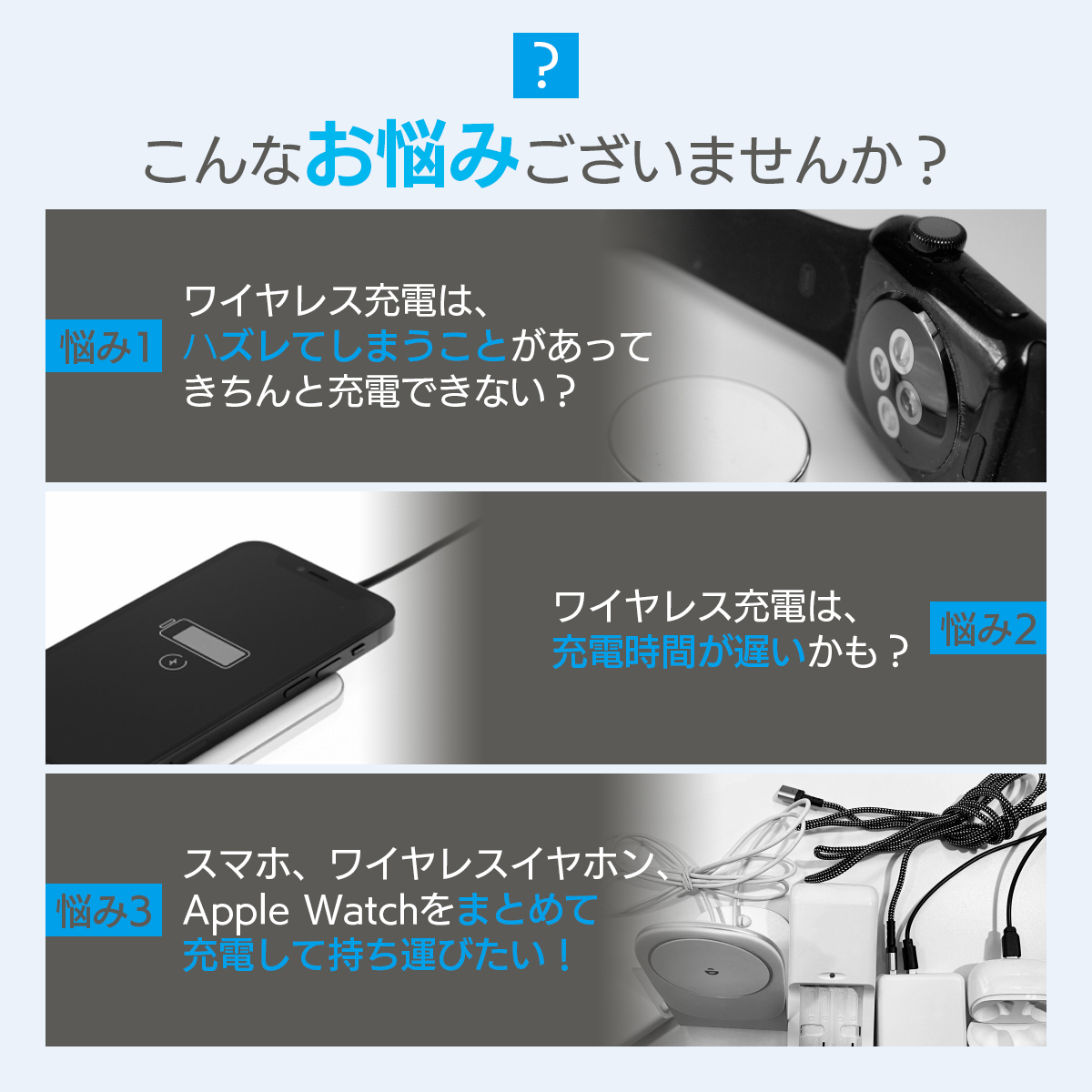 ?

こんなお悩みございませんか？

悩み1

ワイヤレス充電は、ハズレてしまうことがあってきちんと充電できない？

ワイヤレス充電は、充電時間が遅いかも？

悩み2

悩み3

スマホ、ワイヤレスイヤホン、Apple Watchをまとめて充電して持ち運びたい！