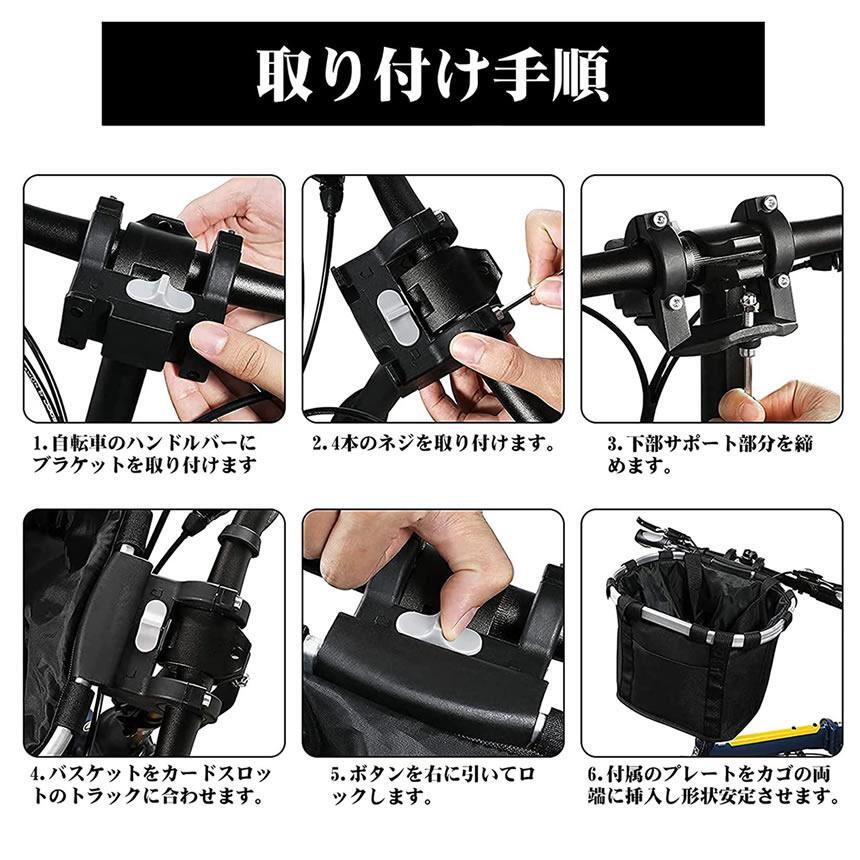 取り付け手順

1.自転車のハンドルバーにブラケットを取り付けます

2.4本のネジを取り付けます。

3.下部サポート部分を締めます。

4.バスケットをカードスロットのトラックに合わせます。

5.ボタンを右に引いてロックします。

6.付属のプレートをカゴの両端に挿入し形状安定させます。