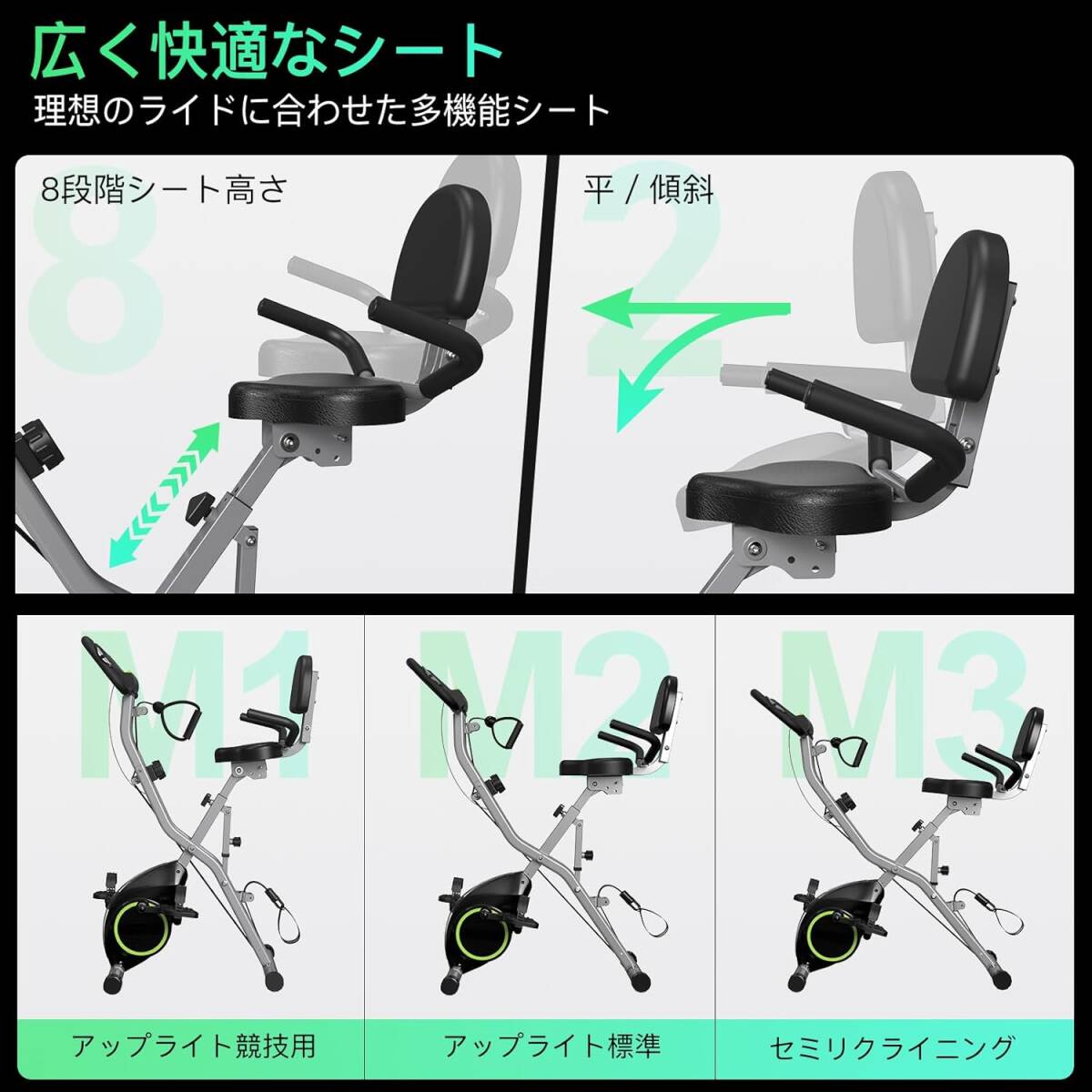 広く快適なシート

理想のライドに合わせた多機能シート

8段階シート高さ

8

平 / 傾斜

2

M1

M2

M3

アップライト競技用

アップライト標準

セミリクライニング