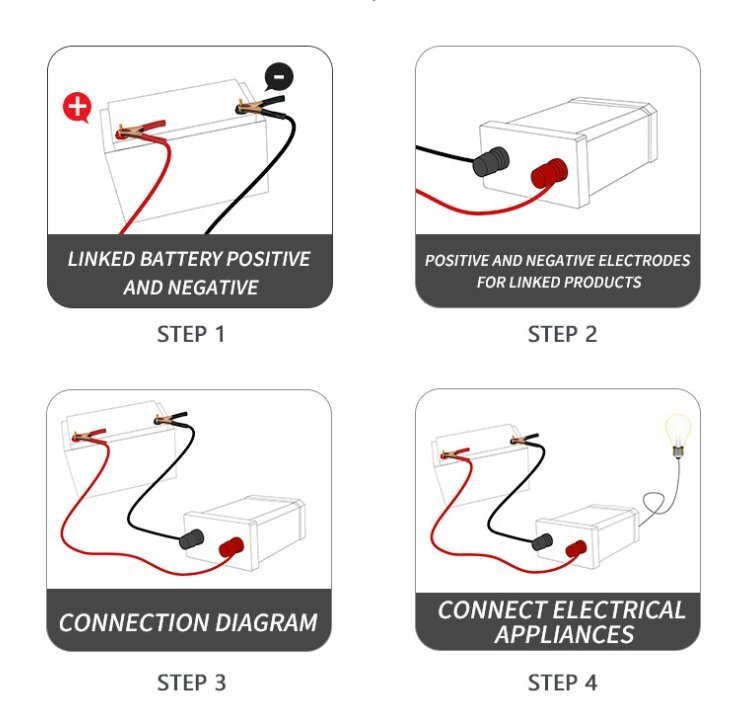 +

-

LINKED BATTERY POSITIVE AND NEGATIVE

STEP 1

POSITIVE AND NEGATIVE ELECTRODES FOR LINKED PRODUCTS

STEP 2

CONNECTION DIAGRAM

STEP 3

CONNECT ELECTRICAL APPLIANCES

STEP 4