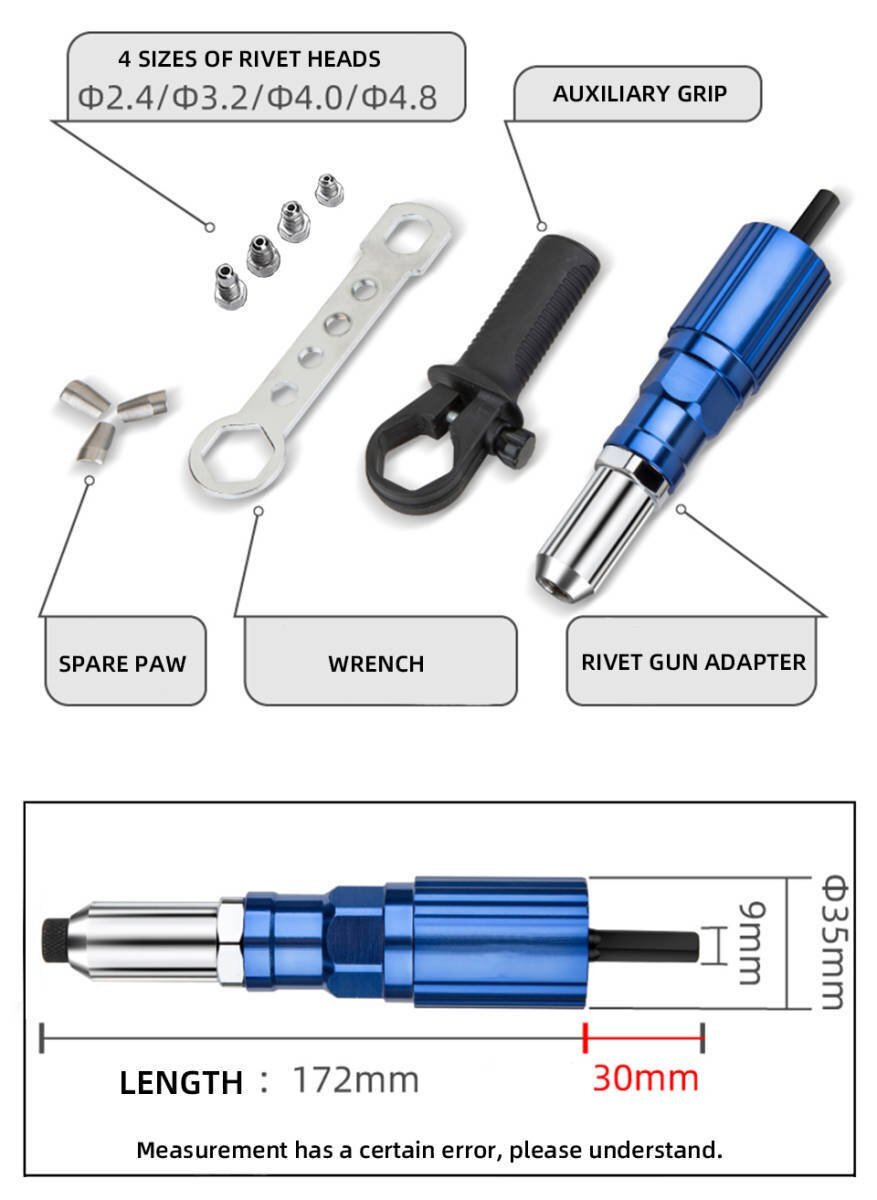 4 SIZES OF RIVET HEADS
Φ2.4/Φ3.2/Φ4.0/Φ4.8

AUXILIARY GRIP

SPARE PAW

WRENCH

RIVET GUN ADAPTER

9mm

Φ35mm

LENGTH : 172mm

30mm

Measurement has a certain error, please understand.