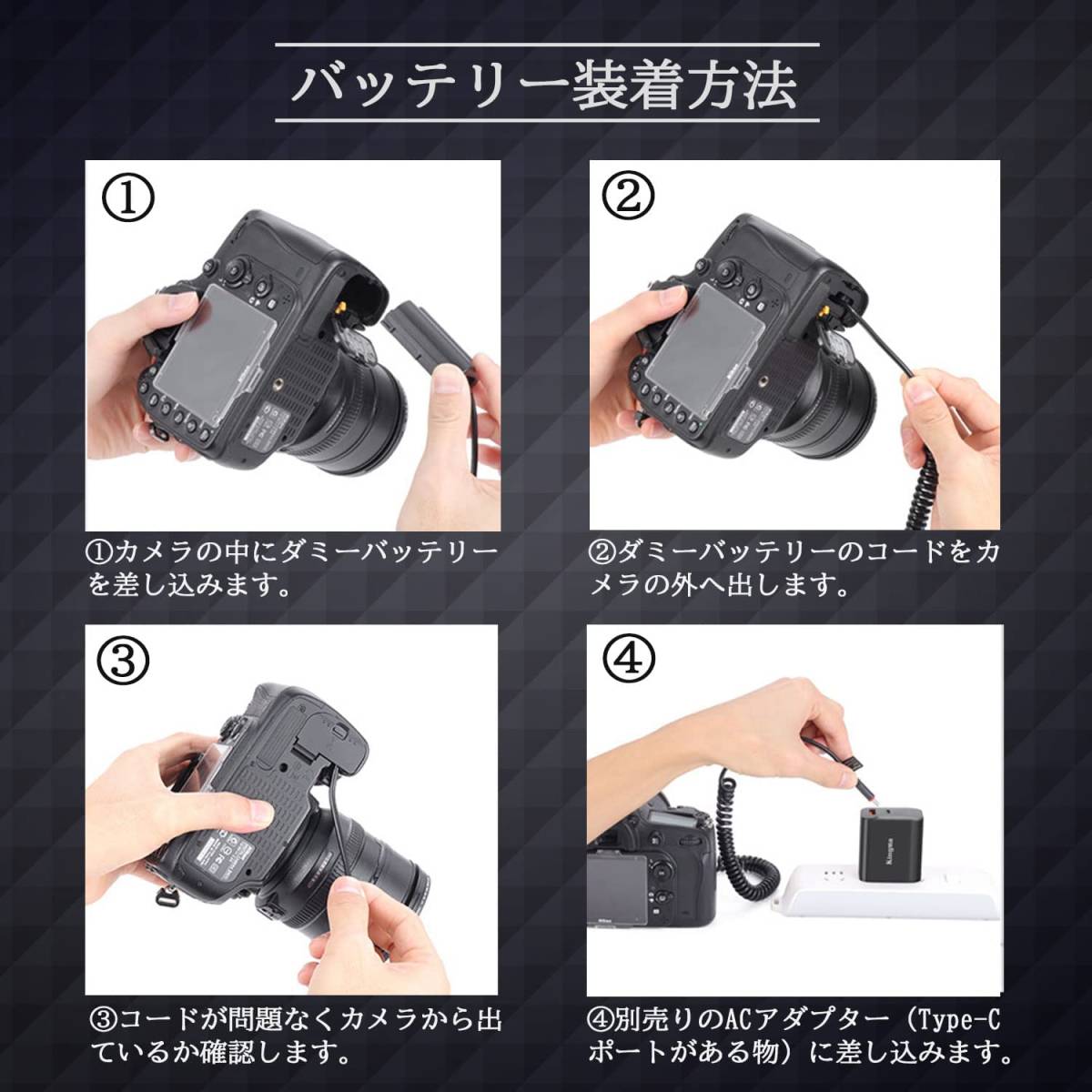 バッテリー装着方法

①

①カメラの中にダミーバッテリーを差し込みます。

②

②ダミーバッテリーのコードをカメラの外へ出します。

③

③コードが問題なくカメラから出ているか確認します。

④

Kingma

④別売りのACアダプター（Type-Cポートがある物）に差し込みます。