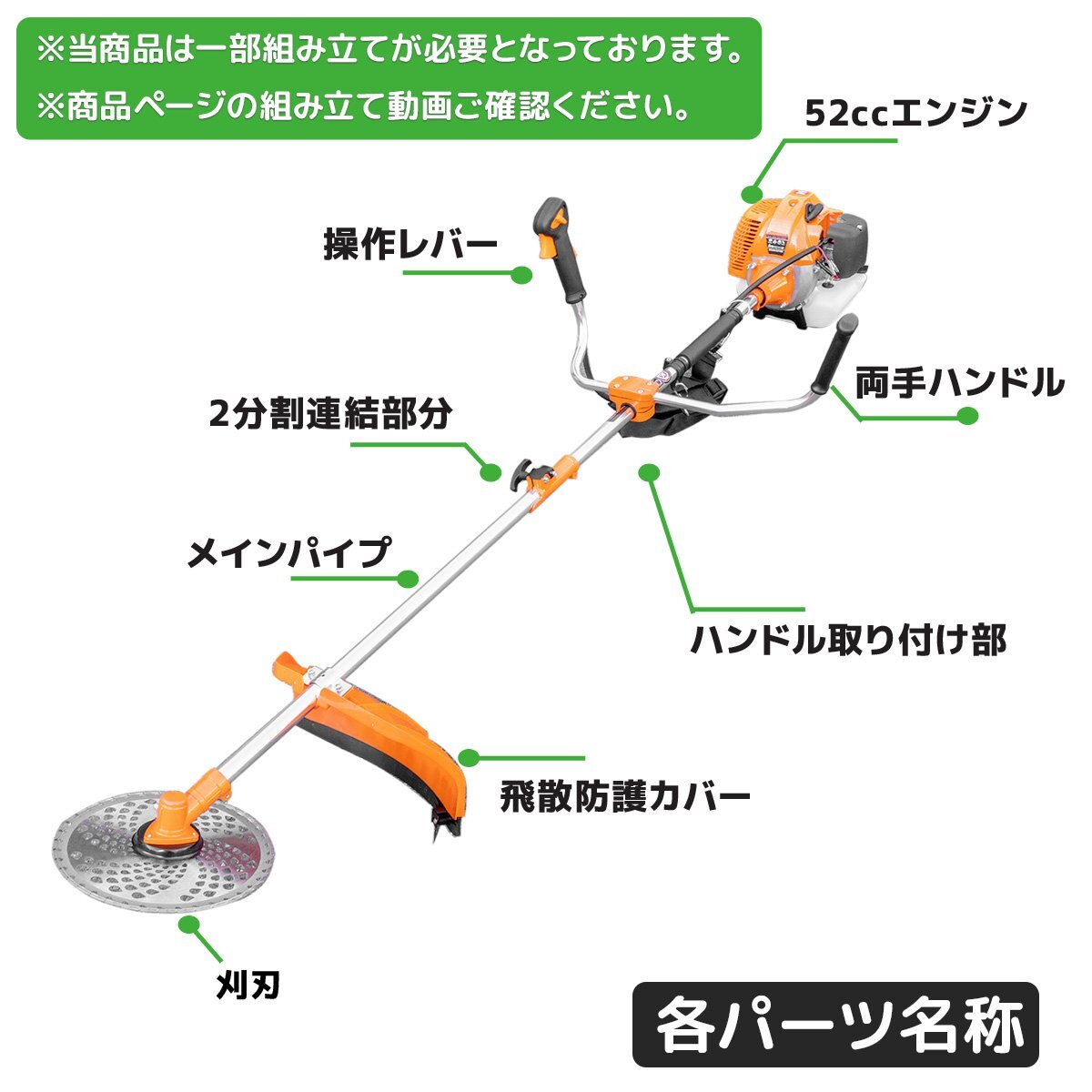 ※当商品は一部組み立てが必要となっております。
※商品ページの組み立て動画ご確認ください。

52ccエンジン

操作レバー

両手ハンドル

2分割連結部分

メインパイプ

ハンドル取り付け部

飛散防護カバー

刈刃

各パーツ名称