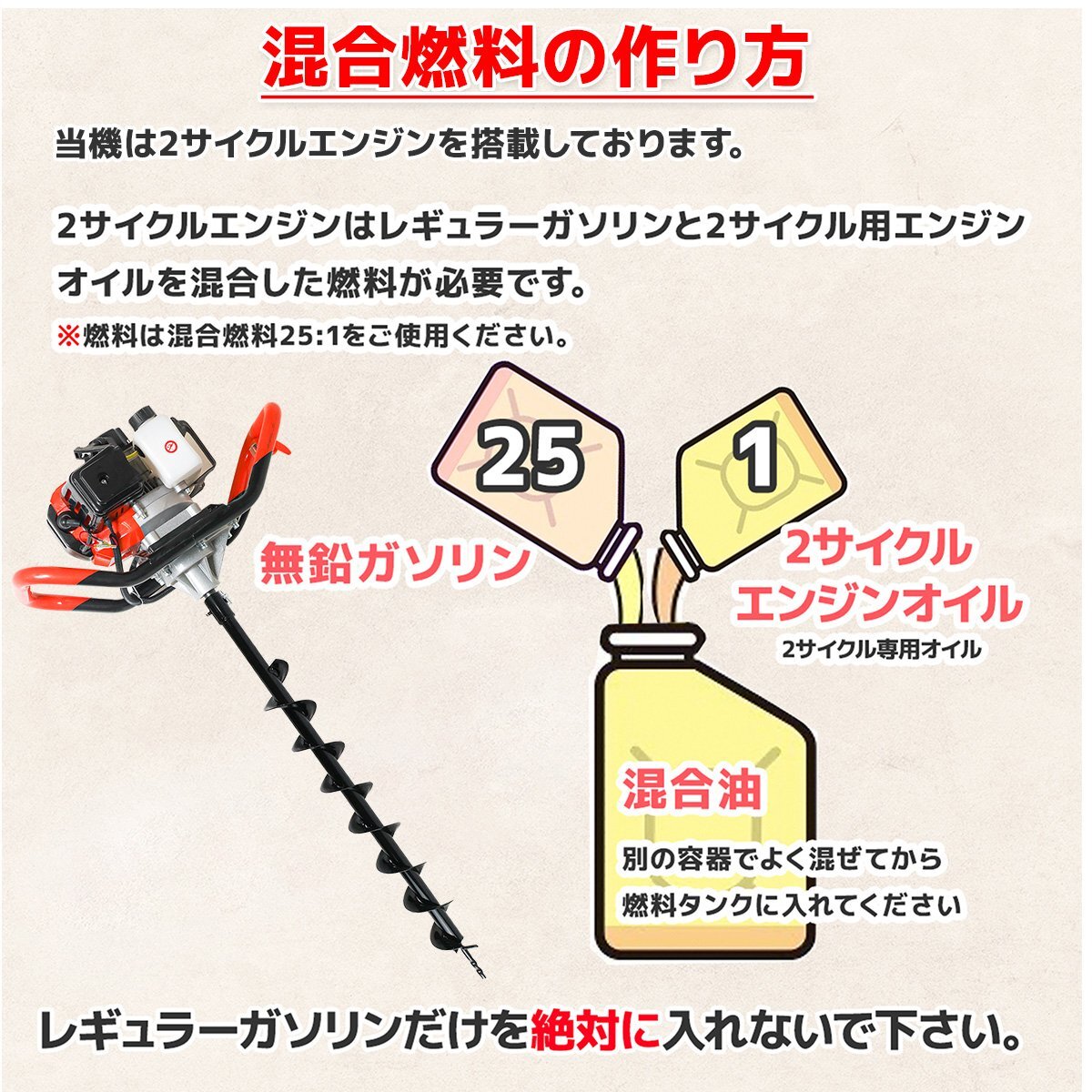 混合燃料の作り方

当機は2サイクルエンジンを搭載しております。

2サイクルエンジンはレギュラーガソリンと2サイクル用エンジンオイルを混合した燃料が必要です。
※燃料は混合燃料25:1をご使用ください。

25

1

無鉛ガソリン

2サイクルエンジンオイル
2サイクル専用オイル

混合油
別の容器でよく混ぜてから燃料タンクに入れてください

レギュラーガソリンだけを絶対に入れないで下さい。